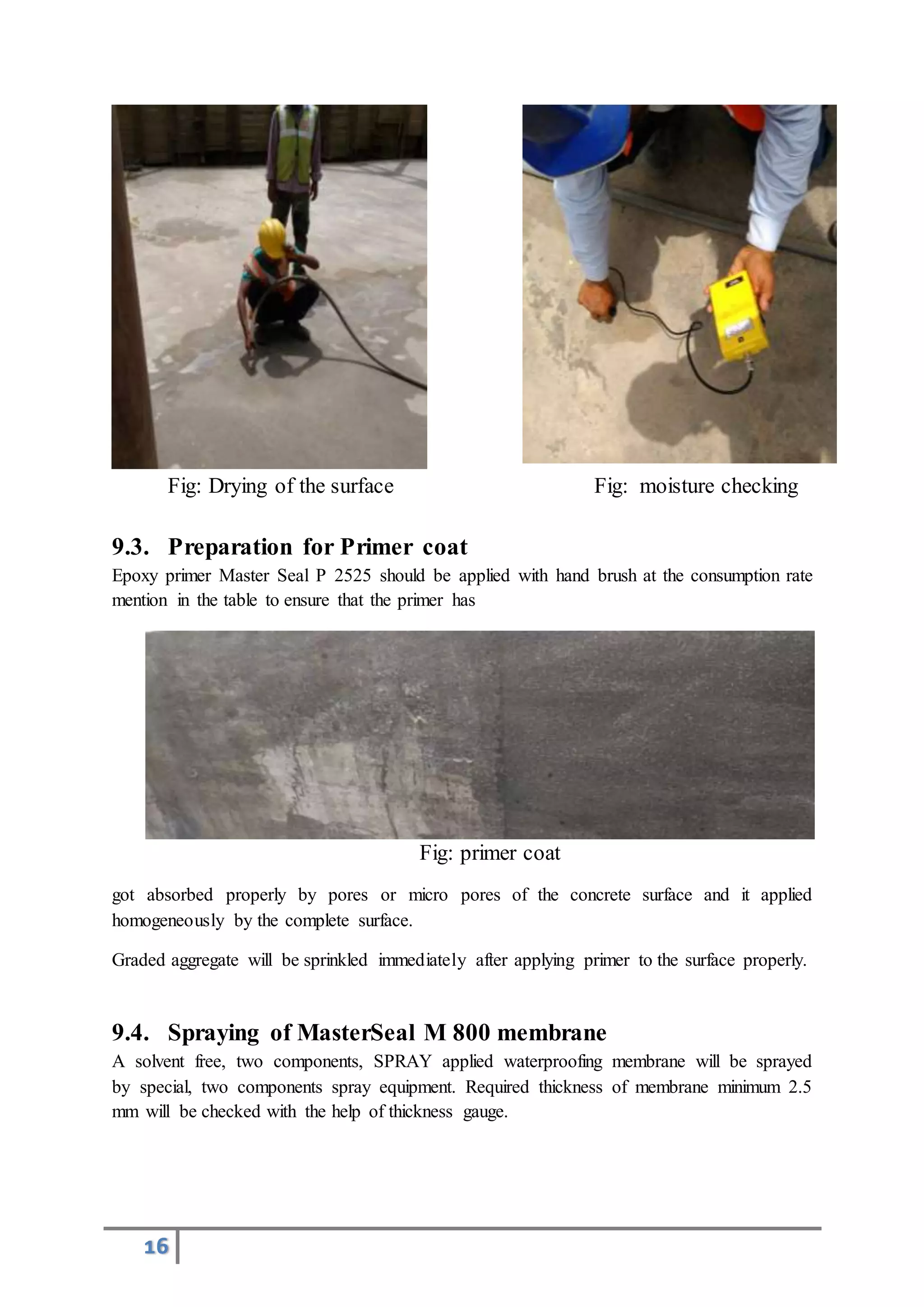 Fig: Drying of the surface

Fig: moisture checking

9.3. Preparation for Primer coat

Epoxy primer Master Seal P 2525 should be applied with hand brush at the consumption rate mention in the table to ensure that the primer has

Fig: primer coat

got absorbed properly by pores or micro pores of the concrete surface and it applied homogeneously by the complete surface.

Graded aggregate will be sprinkled immediately after applying primer to the surface properly.

9.4. Spraying of MasterSeal M 800 membrane

A solvent free, two components, SPRAY applied waterproofing membrane will be sprayed by special, two components spray equipment. Required thickness of membrane minimum 2.5 mm will be checked with the help of thickness gauge.

16