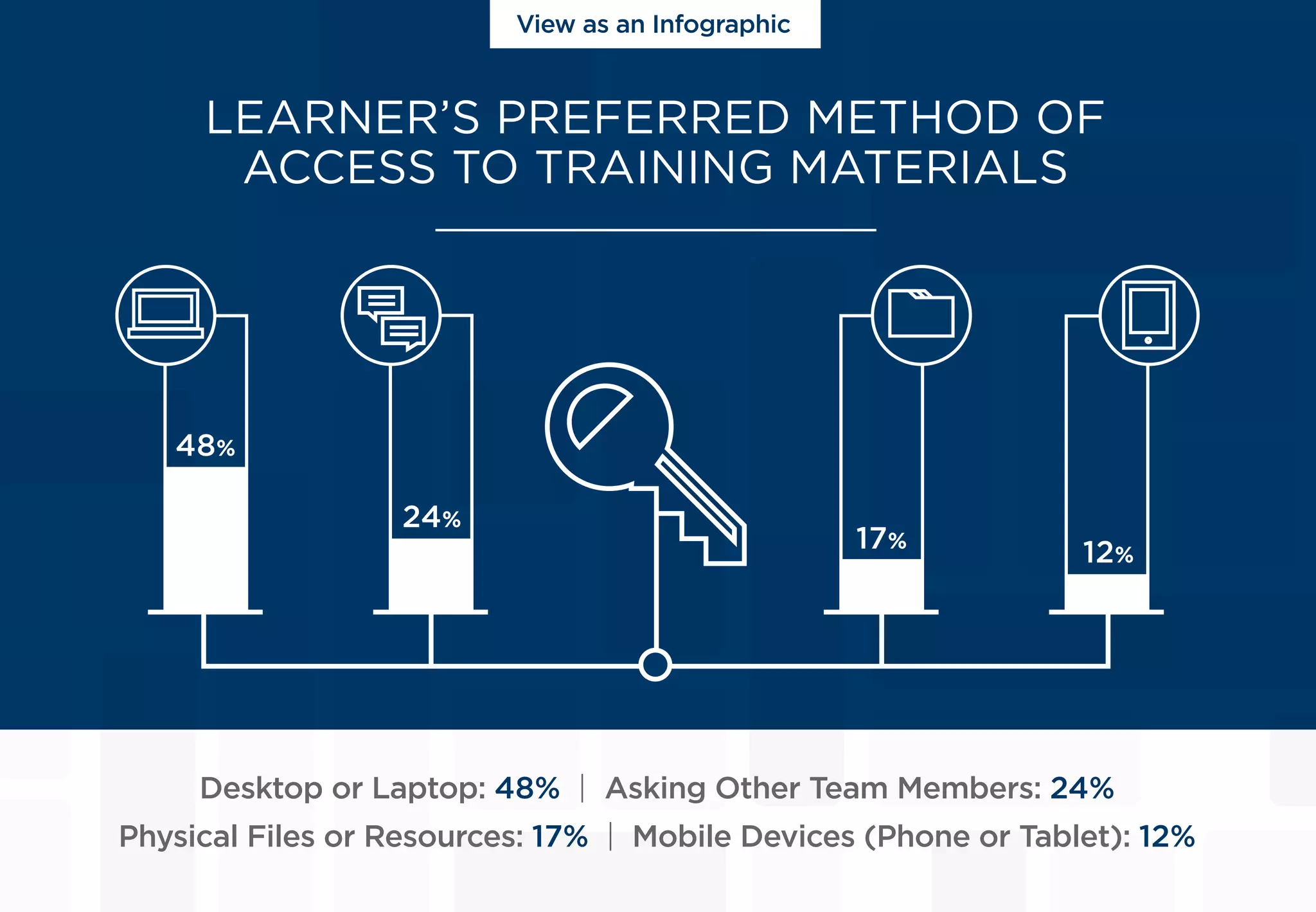 View as an Infographic

LEARNER'S PREFERRED METHOD OF ACCESS TO TRAINING MATERIALS

48%

24%

17%

12%

Desktop or Laptop: 48% | Asking Other Team Members: 24%
Physical Files or Resources: 17% | Mobile Devices (Phone or Tablet): 12%