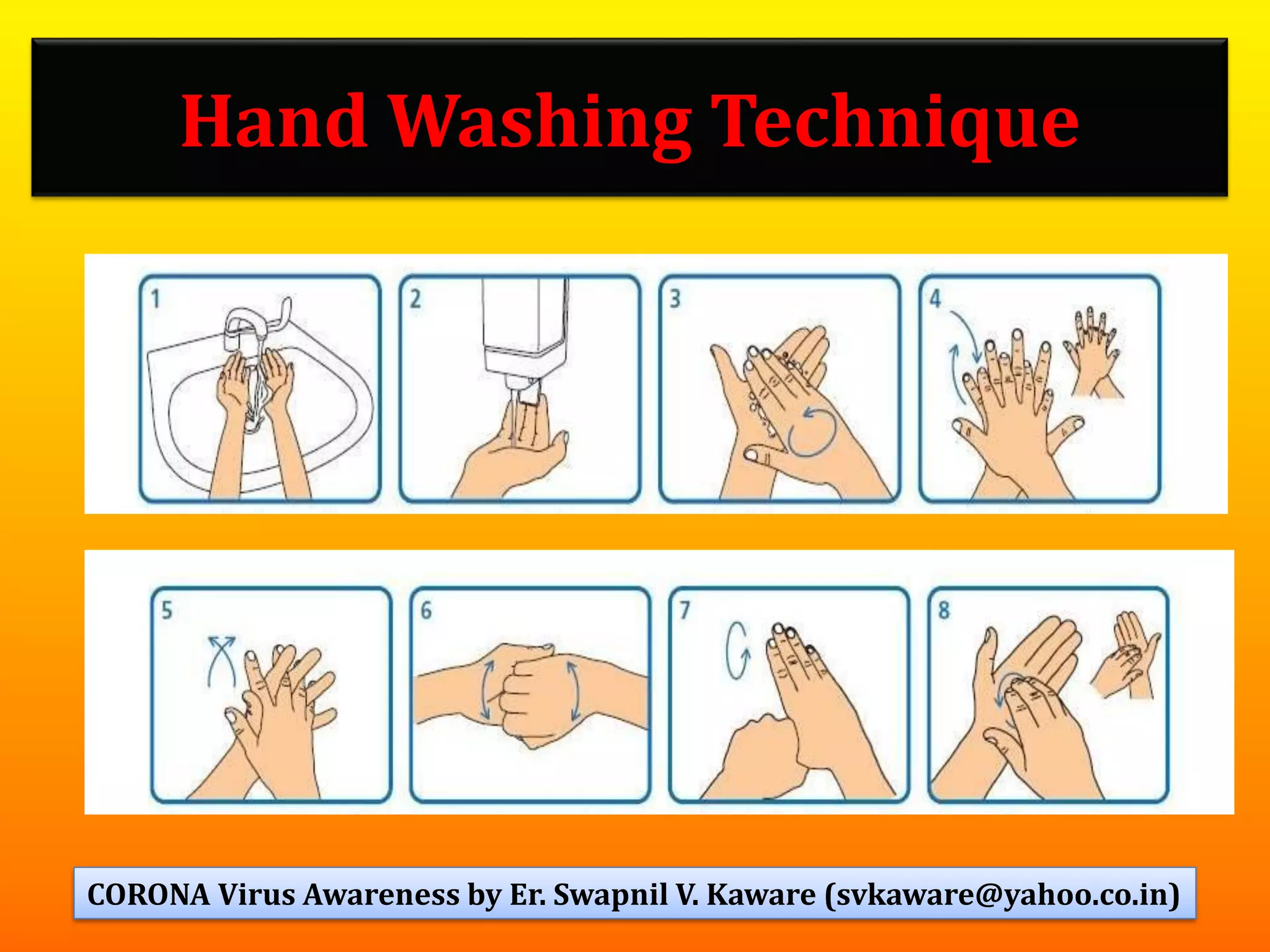 Hand Washing Technique

1

2

3

4

5

6

7

8

CORONA Virus Awareness by Er. Swapnil V. Kaware (svkaware@yahoo.co.in)