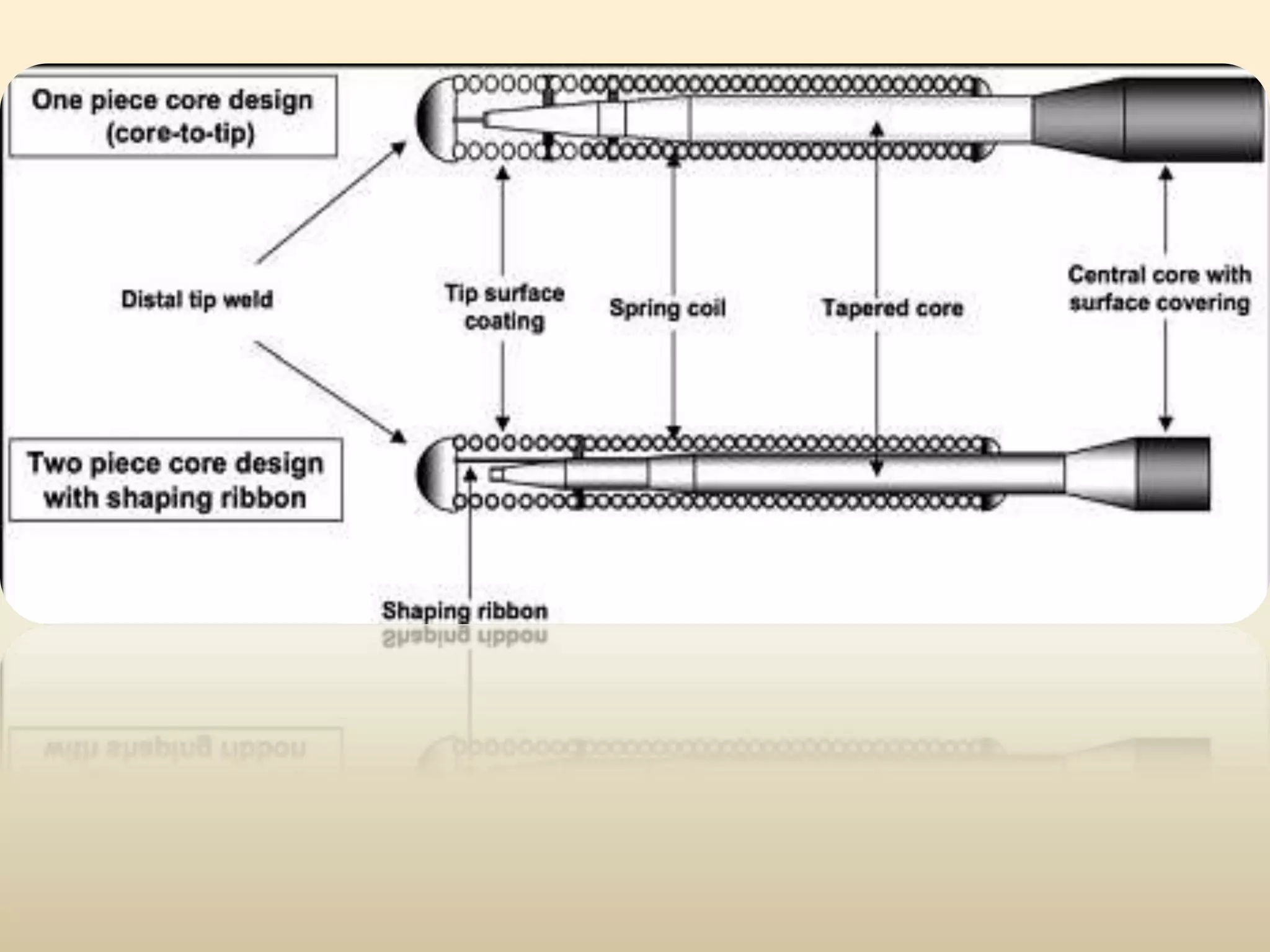 One piece core design (core-to-tip)

Distal tip weld

Tip surface coating

Spring coil

Tapered core

Central core with surface covering

Two piece core design with shaping ribbon

Shaping ribbon