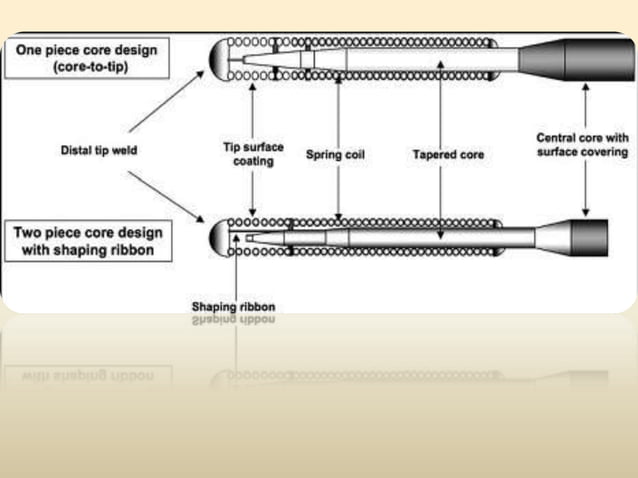 One piece core design (core-to-tip)

Distal tip weld

Tip surface coating

Spring coil

Tapered core

Central core with surface covering

Two piece core design with shaping ribbon

Shaping ribbon