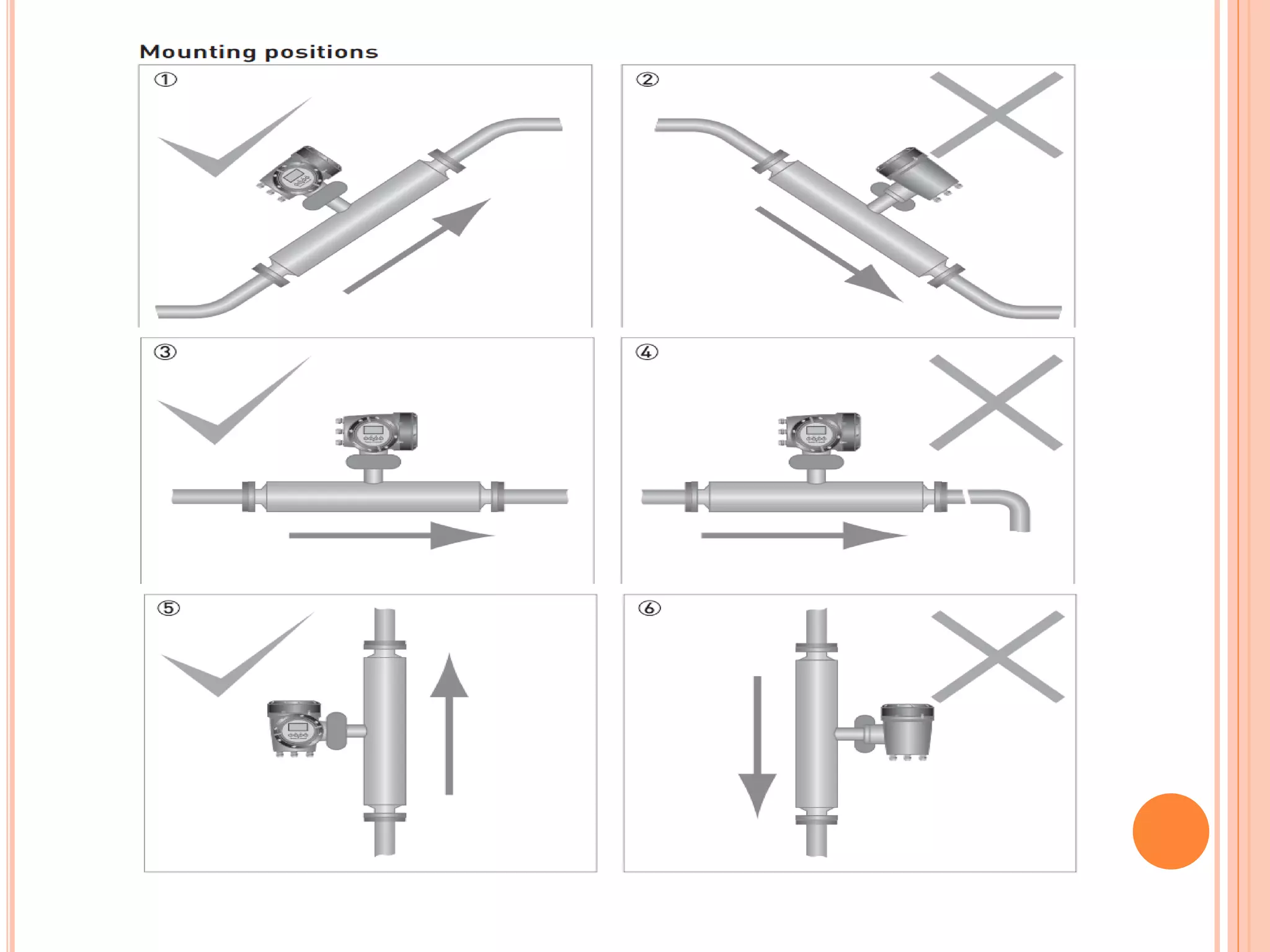 Mounting positions

①

②

③

④

⑤

⑥