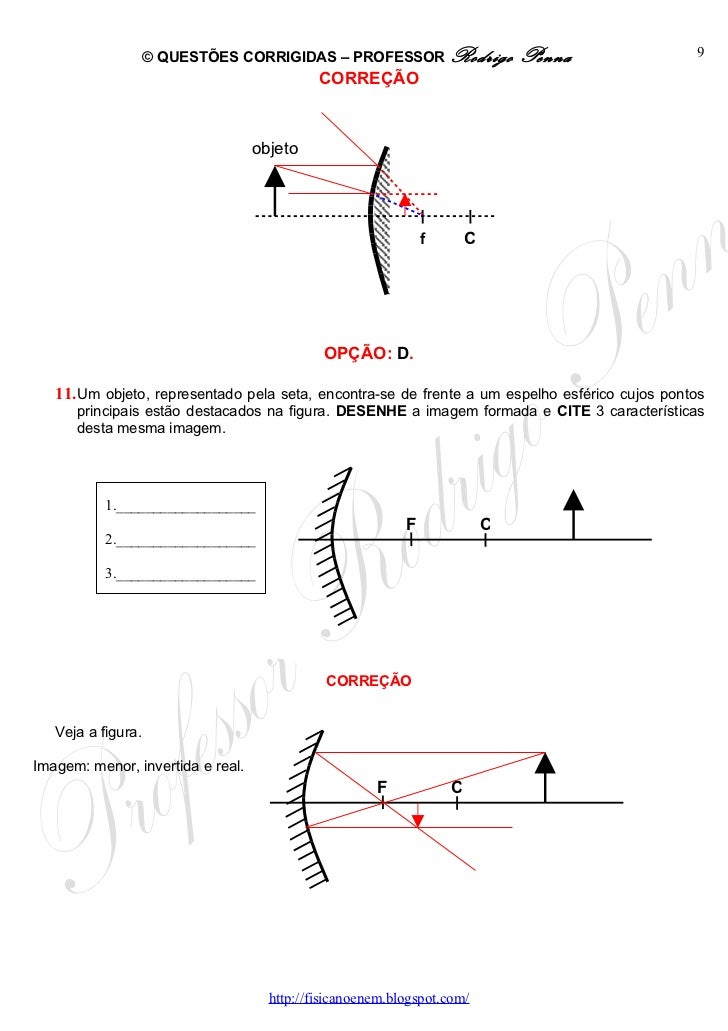 © QUESTÕES CORRIGIDAS – PROFESSOR Rodrigo Penna 9

CORREÇÃO

objeto

f C

OPÇÃO: D.

11. Um objeto, representado pela seta, encontra-se de frente a um espelho esférico cujos pontos principais estão destacados na figura. DESENHE a imagem formada e CITE 3 características desta mesma imagem.

1.____________________

2.____________________

3.____________________

F C

CORREÇÃO

Veja a figura.

Imagem: menor, invertida e real.

F C

Professor Rodrigo Penna

http://fisicanoenem.blogspot.com/