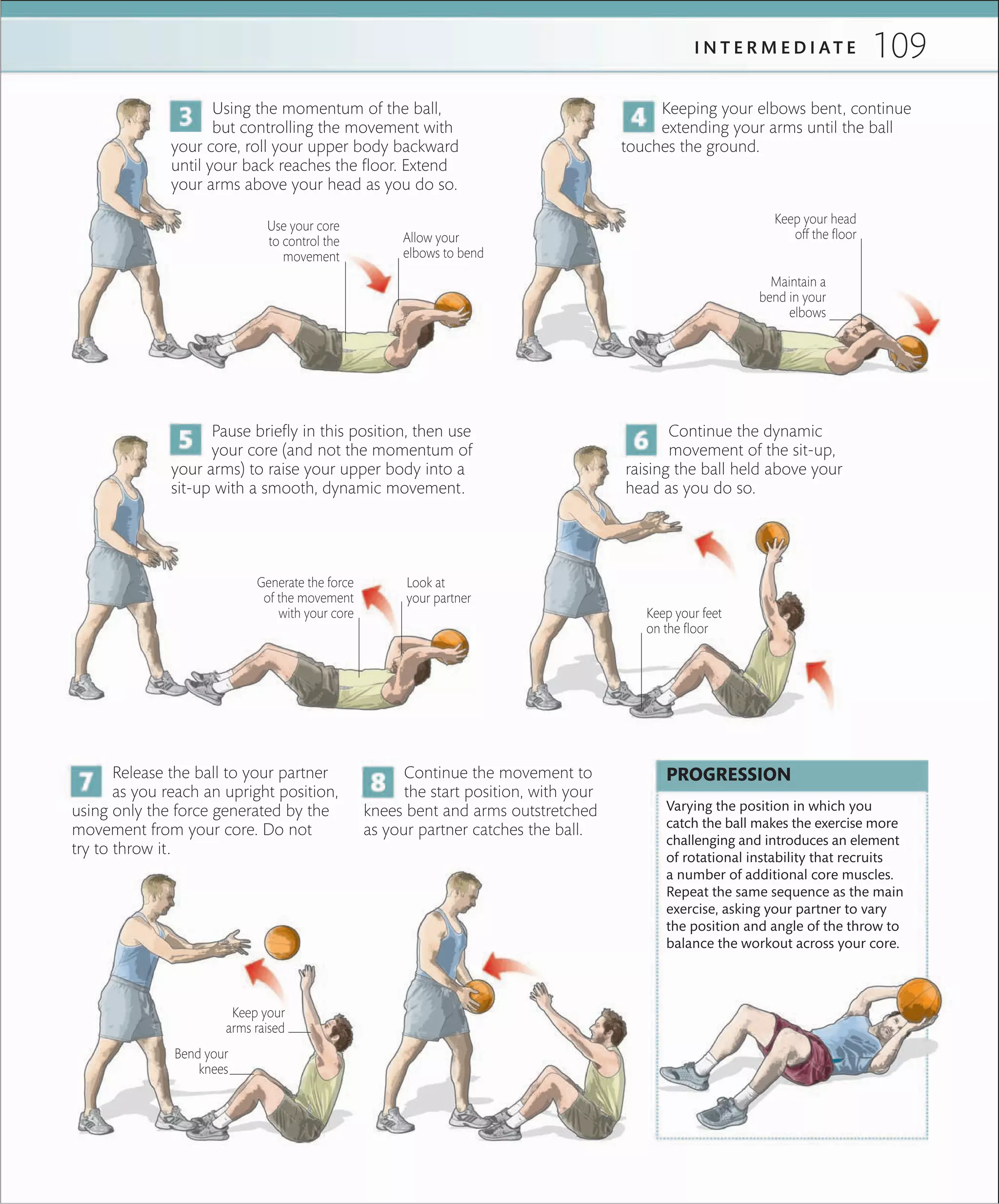 INTERMEDIATE 109

3 Using the momentum of the ball, but controlling the movement with your core, roll your upper body backward until your back reaches the floor. Extend your arms above your head as you do so.

Use your core to control the movement

Allow your elbows to bend

4 Keeping your elbows bent, continue extending your arms until the ball touches the ground.

Keep your head off the floor

Maintain a bend in your elbows

5 Pause briefly in this position, then use your core (and not the momentum of your arms) to raise your upper body into a sit-up with a smooth, dynamic movement.

Generate the force of the movement with your core

Look at your partner

6 Continue the dynamic movement of the sit-up, raising the ball held above your head as you do so.

Keep your feet on the floor

7 Release the ball to your partner as you reach an upright position, using only the force generated by the movement from your core. Do not try to throw it.

Keep your arms raised

Bend your knees

8 Continue the movement to the start position, with your knees bent and arms outstretched as your partner catches the ball.

PROGRESSION

Varying the position in which you catch the ball makes the exercise more challenging and introduces an element of rotational instability that recruits a number of additional core muscles. Repeat the same sequence as the main exercise, asking your partner to vary the position and angle of the throw to balance the workout across your core.