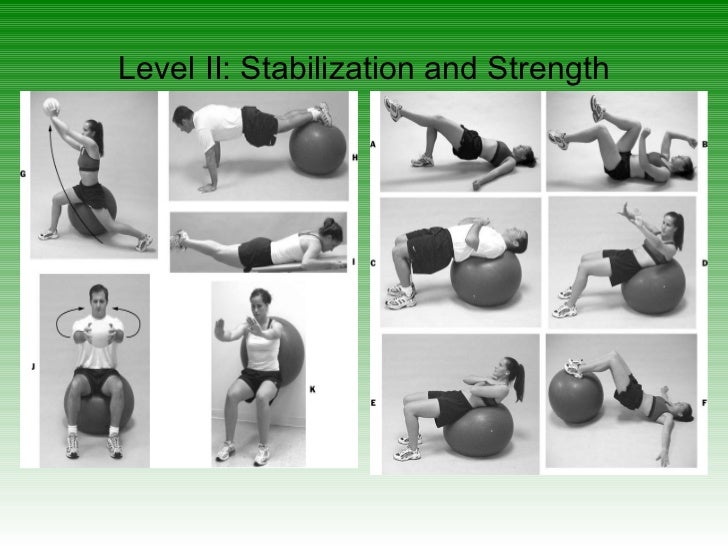 Level II: Stabilization and Strength

G

H

I

J

K

A

B

C

D

E

F