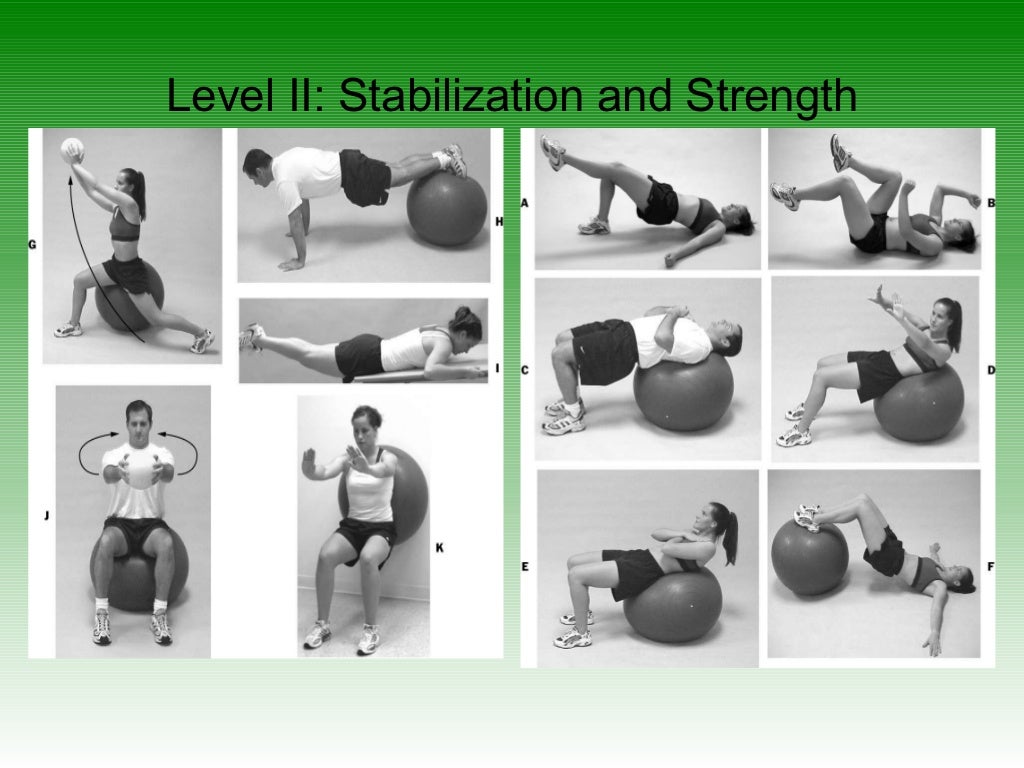 Level II: Stabilization and Strength

G

H

I

J

K

A

B

C

D

E

F