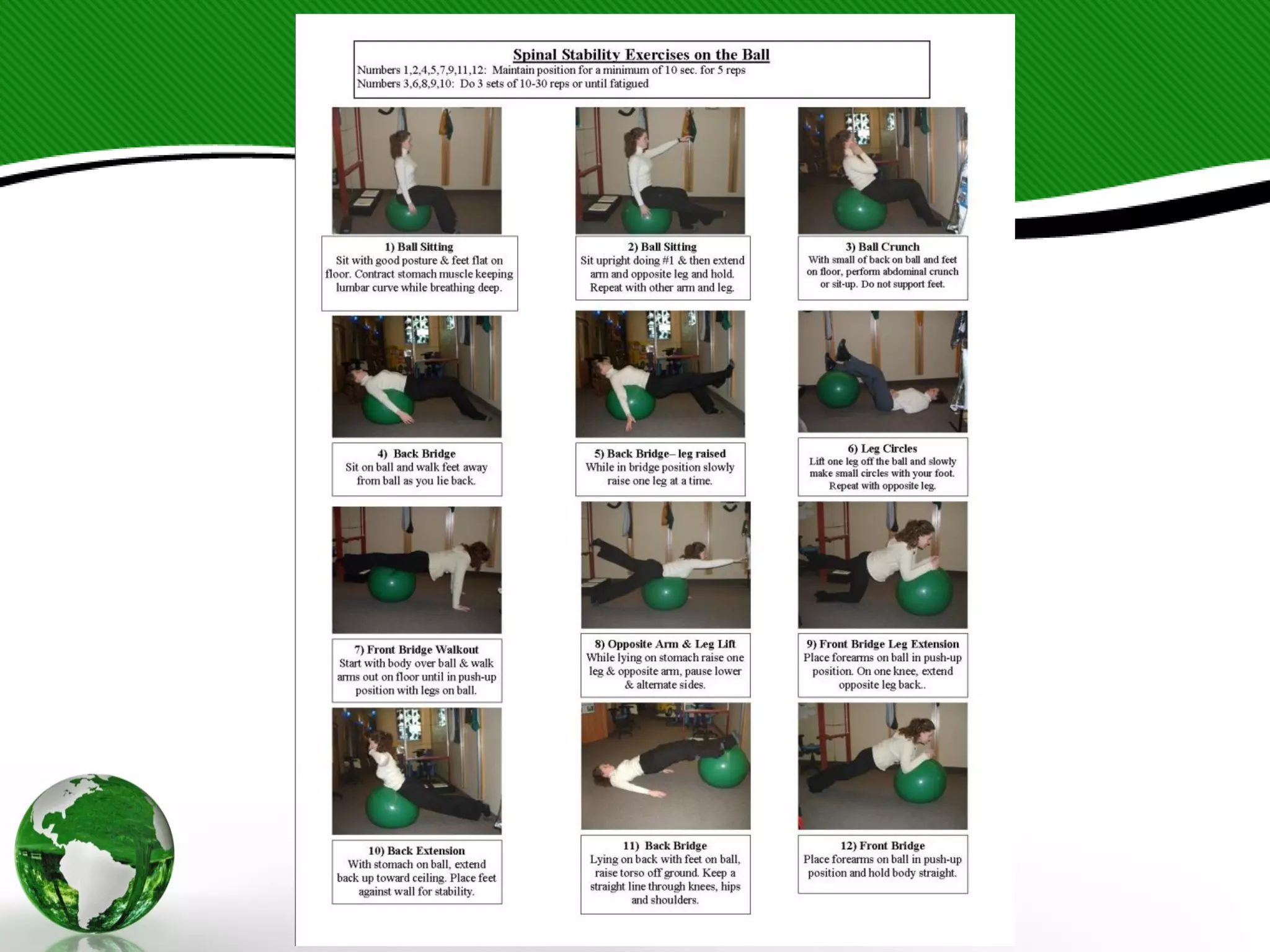 Spinal Stability Exercises on the Ball
Numbers 1,2,4,5,7,9,11,12: Maintain position for a minimum of 10 sec. for 5 reps
Numbers 3,6,8,9,10: Do 3 sets of 10-30 reps or until fatigued

1) Ball Sitting
Sit with good posture & feet flat on floor. Contract stomach muscle keeping lumbar curve while breathing deep.

2) Ball Sitting
Sit upright doing #1 & then extend arm and opposite leg and hold. Repeat with other arm and leg.

3) Ball Crunch
With small of back on ball and feet on floor, perform abdominal crunch or sit-up. Do not support feet.

4) Back Bridge
Sit on ball and walk feet away from ball as you lie back.

5) Back Bridge– leg raised
While in bridge position slowly raise one leg at a time.

6) Leg Circles
Lift one leg off the ball and slowly make small circles with your foot. Repeat with opposite leg.

7) Front Bridge Walkout
Start with body over ball & walk arms out on floor until in push-up position with legs on ball.

8) Opposite Arm & Leg Lift
While lying on stomach raise one leg & opposite arm, pause lower & alternate sides.

9) Front Bridge Leg Extension
Place forearms on ball in push-up position. On one knee, extend opposite leg back..

10) Back Extension
With stomach on ball, extend back up toward ceiling. Place feet against wall for stability.

11) Back Bridge
Lying on back with feet on ball, raise torso off ground. Keep a straight line through knees, hips and shoulders.

12) Front Bridge
Place forearms on ball in push-up position and hold body straight.