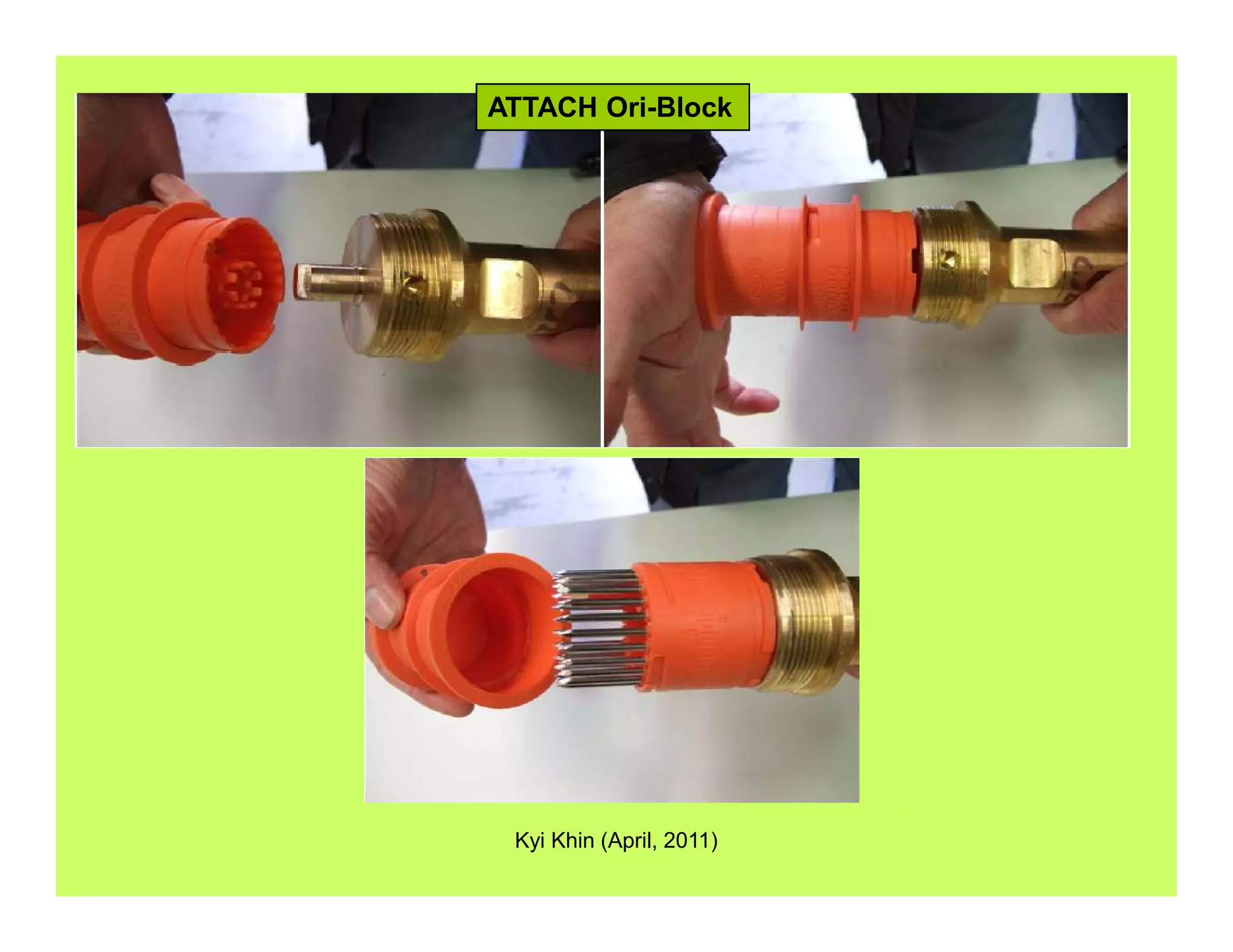 ATTACH Ori-Block

Kyi Khin (April, 2011)