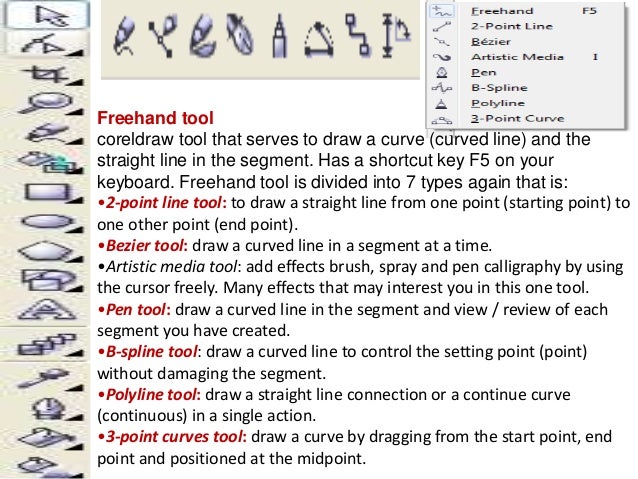 Freehand F5
2-Point Line
Bézier
Artistic Media I
Pen
B-Spline
Polyline
3-Point Curve

Freehand tool
coreldraw tool that serves to draw a curve (curved line) and the straight line in the segment. Has a shortcut key F5 on your keyboard. Freehand tool is divided into 7 types again that is:
•2-point line tool: to draw a straight line from one point (starting point) to one other point (end point).
•Bezier tool: draw a curved line in a segment at a time.
•Artistic media tool: add effects brush, spray and pen calligraphy by using the cursor freely. Many effects that may interest you in this one tool.
•Pen tool: draw a curved line in the segment and view / review of each segment you have created.
•B-spline tool: draw a curved line to control the setting point (point) without damaging the segment.
•Polyline tool: draw a straight line connection or a continue curve (continuous) in a single action.
•3-point curves tool: draw a curve by dragging from the start point, end point and positioned at the midpoint.