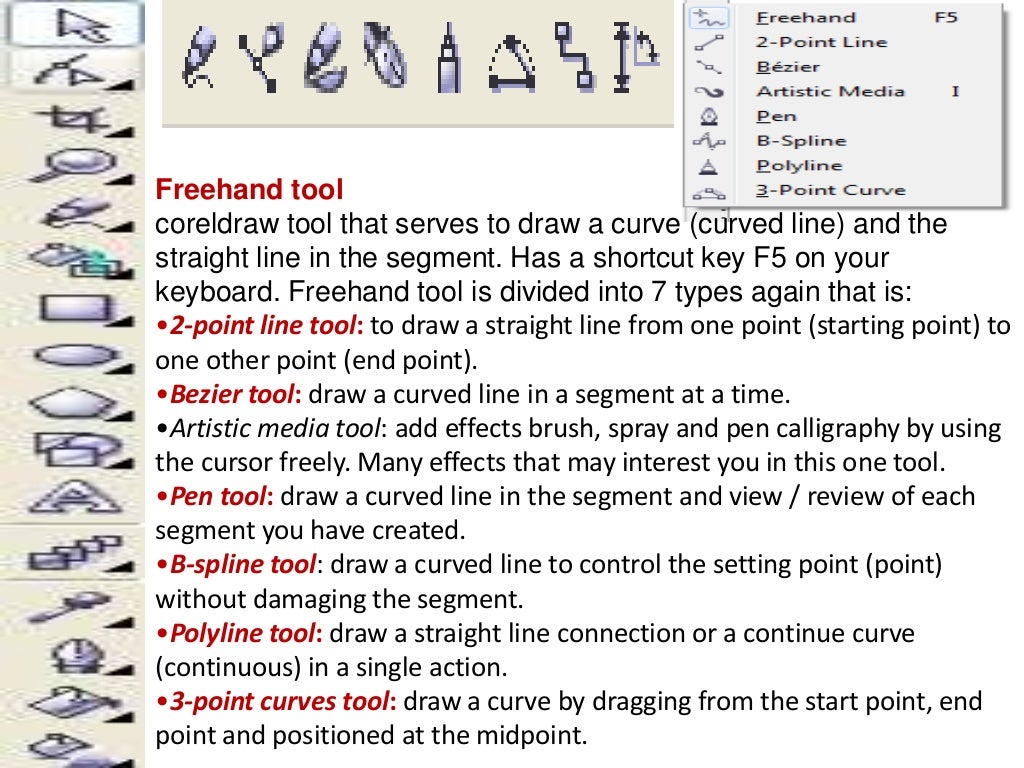 Freehand F5
2-Point Line
Bézier
Artistic Media I
Pen
B-Spline
Polyline
3-Point Curve

Freehand tool
coreldraw tool that serves to draw a curve (curved line) and the straight line in the segment. Has a shortcut key F5 on your keyboard. Freehand tool is divided into 7 types again that is:
•2-point line tool: to draw a straight line from one point (starting point) to one other point (end point).
•Bezier tool: draw a curved line in a segment at a time.
•Artistic media tool: add effects brush, spray and pen calligraphy by using the cursor freely. Many effects that may interest you in this one tool.
•Pen tool: draw a curved line in the segment and view / review of each segment you have created.
•B-spline tool: draw a curved line to control the setting point (point) without damaging the segment.
•Polyline tool: draw a straight line connection or a continue curve (continuous) in a single action.
•3-point curves tool: draw a curve by dragging from the start point, end point and positioned at the midpoint.