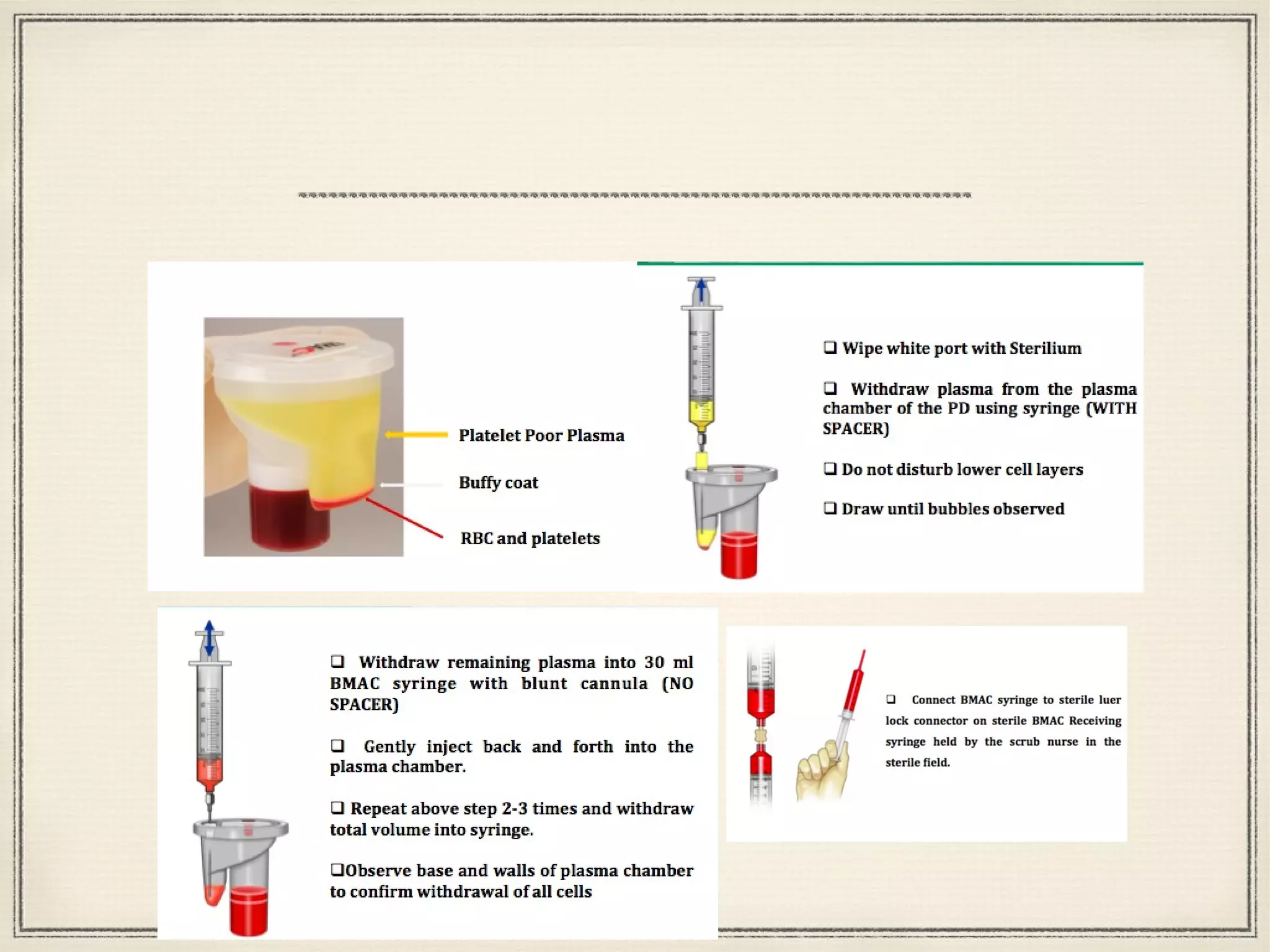 Platelet Poor Plasma

Buffy coat

RBC and platelets

❑ Wipe white port with Sterilium

❑ Withdraw plasma from the plasma chamber of the PD using syringe (WITH SPACER)

❑ Do not disturb lower cell layers

❑ Draw until bubbles observed

❑ Withdraw remaining plasma into 30 ml BMAC syringe with blunt cannula (NO SPACER)

❑ Gently inject back and forth into the plasma chamber.

❑ Repeat above step 2-3 times and withdraw total volume into syringe.

❑Observe base and walls of plasma chamber to confirm withdrawal of all cells

❑ Connect BMAC syringe to sterile luer lock connector on sterile BMAC Receiving syringe held by the scrub nurse in the sterile field.