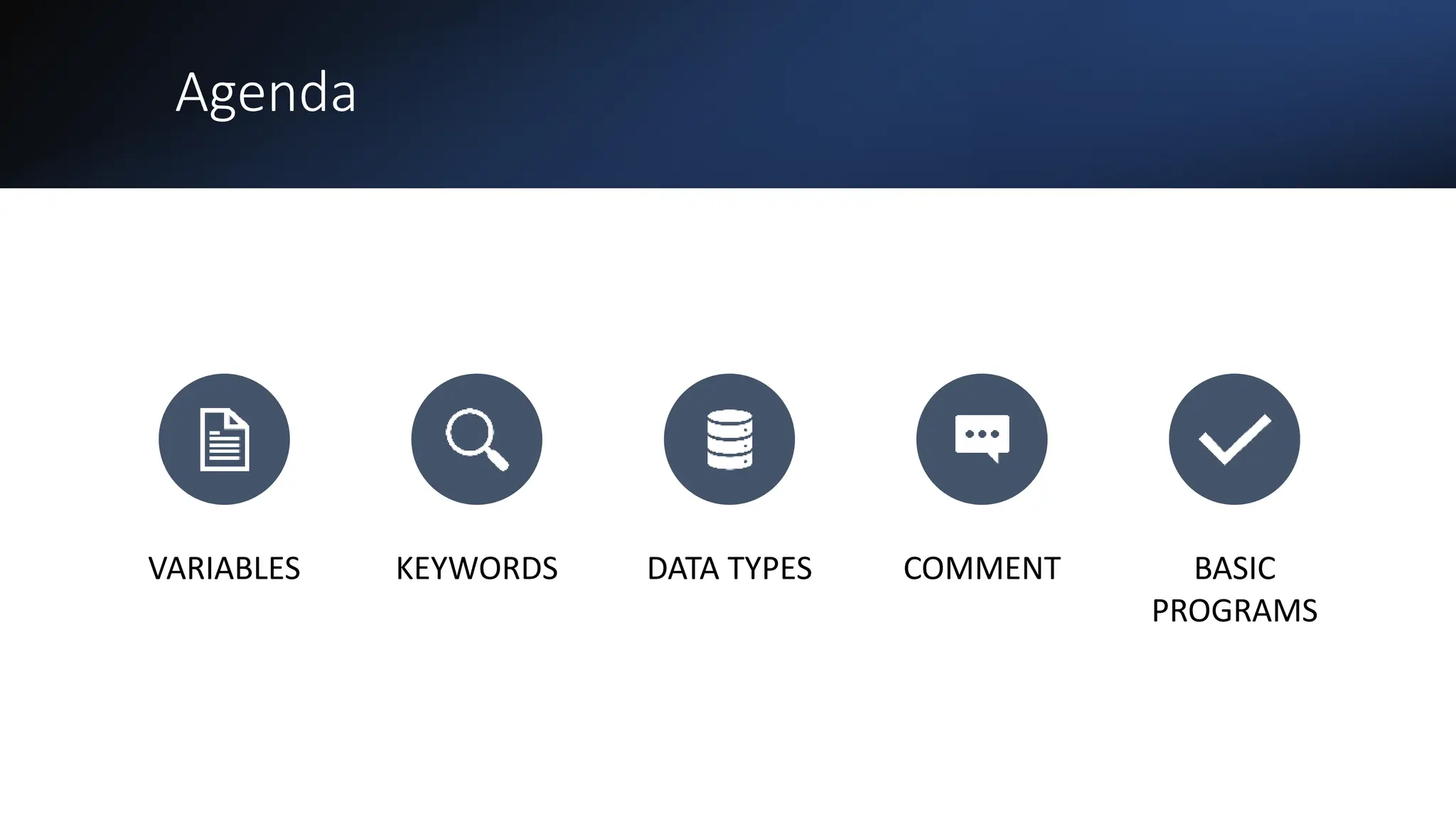 Agenda

VARIABLES

KEYWORDS

DATA TYPES

COMMENT

BASIC
PROGRAMS