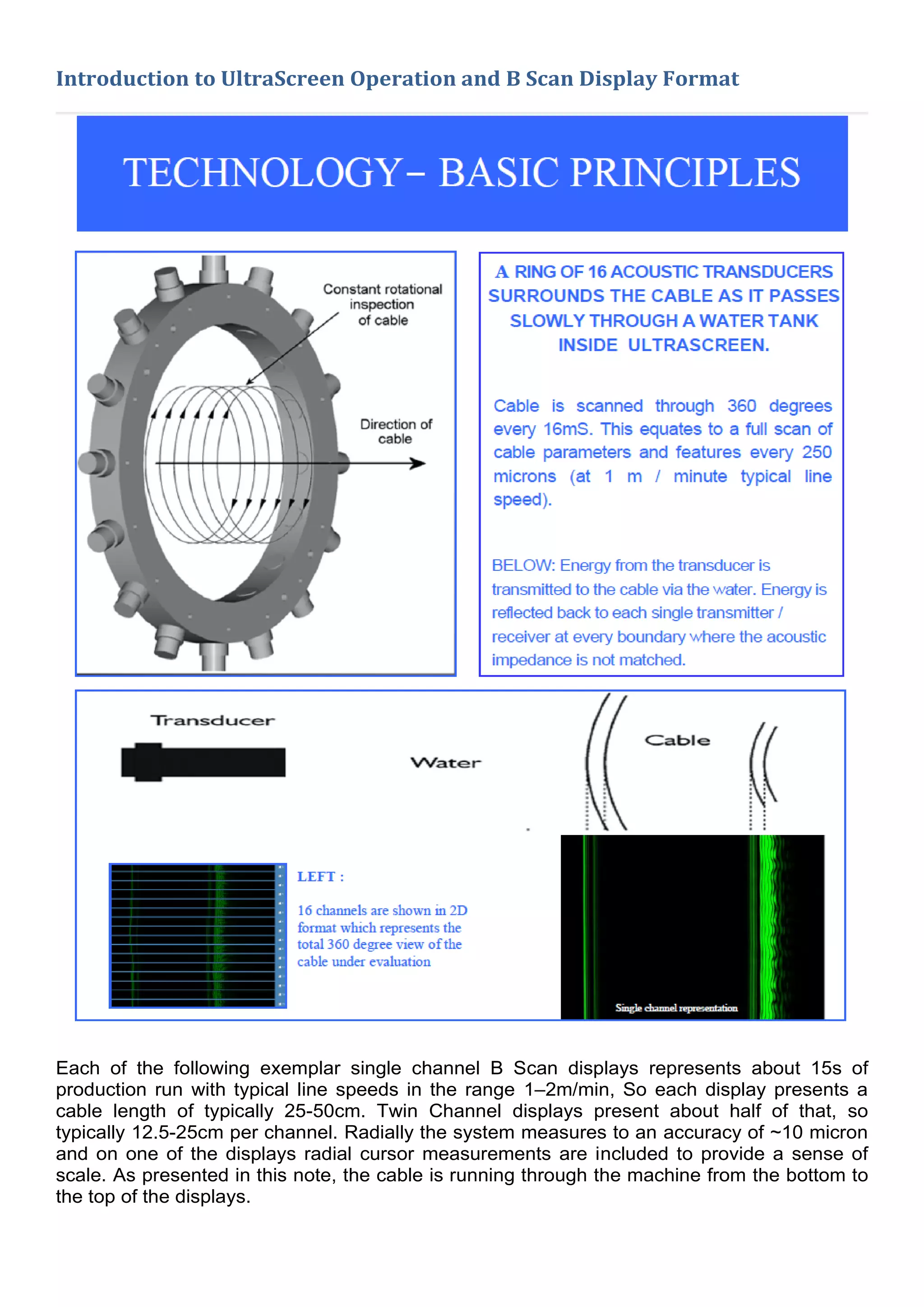 Introduction to UltraScreen Operation and B Scan Display Format

TECHNOLOGY – BASIC PRINCIPLES

Constant rotational inspection of cable

Direction of cable

A RING OF 16 ACOUSTIC TRANSDUCERS SURROUNDS THE CABLE AS IT PASSES SLOWLY THROUGH A WATER TANK INSIDE ULTRASCREEN.

Cable is scanned through 360 degrees every 16mS. This equates to a full scan of cable parameters and features every 250 microns (at 1 m / minute typical line speed).

BELOW: Energy from the transducer is transmitted to the cable via the water. Energy is reflected back to each single transmitter / receiver at every boundary where the acoustic impedance is not matched.

Transducer

Water

Cable

LEFT :

16 channels are shown in 2D format which represents the total 360 degree view of the cable under evaluation

Single channel representation

Each of the following exemplar single channel B Scan displays represents about 15s of production run with typical line speeds in the range 1–2m/min, So each display presents a cable length of typically 25-50cm. Twin Channel displays present about half of that, so typically 12.5-25cm per channel. Radially the system measures to an accuracy of ~10 micron and on one of the displays radial cursor measurements are included to provide a sense of scale. As presented in this note, the cable is running through the machine from the bottom to the top of the displays.