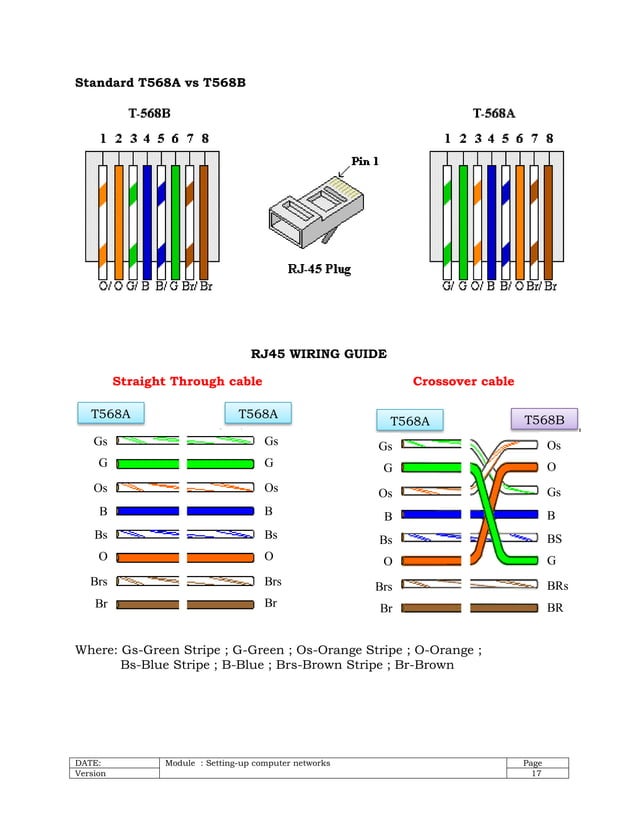 Standard T568A vs T568B

T-568B

1 2 3 4 5 6 7 8

O/ O G/ B B/ G Br/ Br

Pin 1

RJ-45 Plug

T-568A

1 2 3 4 5 6 7 8

G/ G O/ B B/ O Br/ Br

RJ45 WIRING GUIDE

Straight Through cable

T568A

T568A

Gs Gs
G G
Os Os
B B
Bs Bs
O O
Brs Brs
Br Br

Crossover cable

T568A

T568B

Gs Os
G O
Os Gs
B B
Bs BS
O G
Brs BRs
Br BR

Where: Gs-Green Stripe ; G-Green ; Os-Orange Stripe ; O-Orange ;
Bs-Blue Stripe ; B-Blue ; Brs-Brown Stripe ; Br-Brown

| DATE: | Module : Setting-up computer networks | Page |
|---|---|---|
| Version | | 17 |