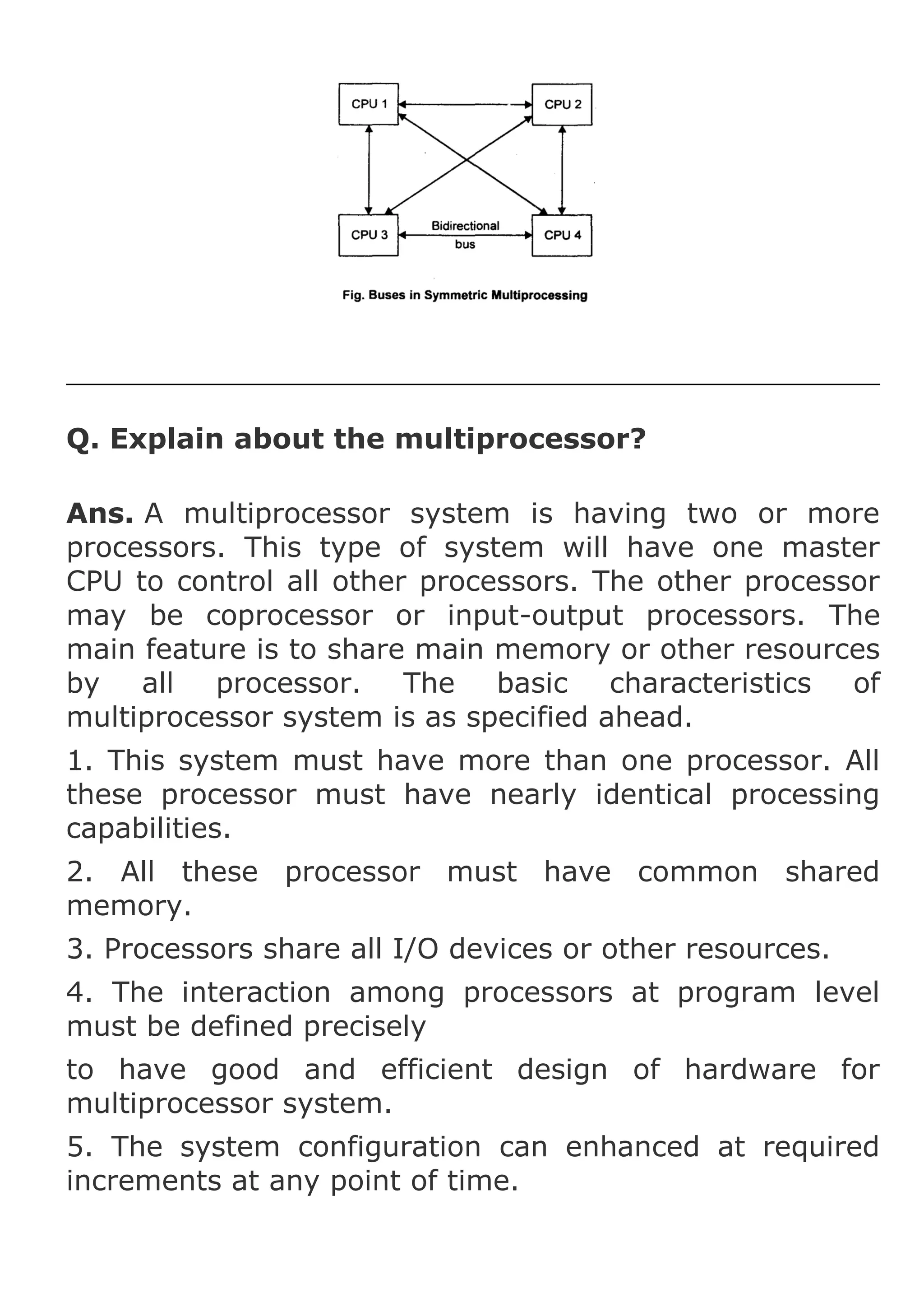 CPU 1

CPU 2

CPU 3

Bidirectional bus

CPU 4

Fig. Buses in Symmetric Multiprocessing

Q. Explain about the multiprocessor?

Ans. A multiprocessor system is having two or more processors. This type of system will have one master CPU to control all other processors. The other processor may be coprocessor or input-output processors. The main feature is to share main memory or other resources by all processor. The basic characteristics of multiprocessor system is as specified ahead.

1. This system must have more than one processor. All these processor must have nearly identical processing capabilities.

2. All these processor must have common shared memory.

3. Processors share all I/O devices or other resources.

4. The interaction among processors at program level must be defined precisely

to have good and efficient design of hardware for multiprocessor system.

5. The system configuration can enhanced at required increments at any point of time.