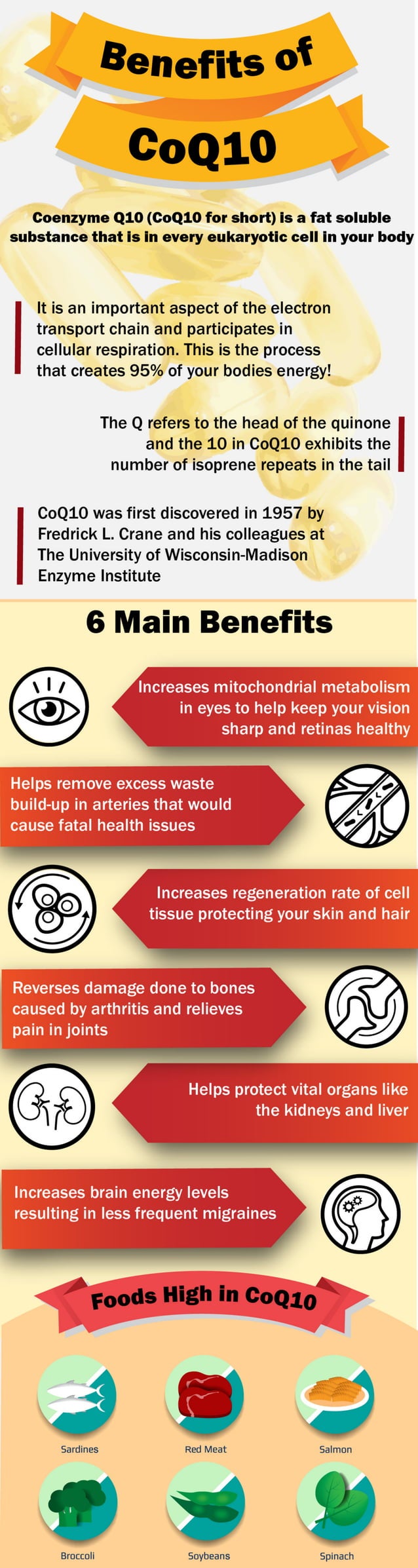 Benefits of

CoQ10

Coenzyme Q10 (CoQ10 for short) is a fat soluble substance that is in every eukaryotic cell in your body

It is an important aspect of the electron transport chain and participates in cellular respiration. This is the process that creates 95% of your bodies energy!

The Q refers to the head of the quinone and the 10 in CoQ10 exhibits the number of isoprene repeats in the tail

CoQ10 was first discovered in 1957 by Fredrick L. Crane and his colleagues at The University of Wisconsin-Madison Enzyme Institute

6 Main Benefits

Increases mitochondrial metabolism in eyes to help keep your vision sharp and retinas healthy

Helps remove excess waste build-up in arteries that would cause fatal health issues

Increases regeneration rate of cell tissue protecting your skin and hair

Reverses damage done to bones caused by arthritis and relieves pain in joints

Helps protect vital organs like the kidneys and liver

Increases brain energy levels resulting in less frequent migraines

Foods High in CoQ10

Sardines

Red Meat

Salmon

Broccoli

Soybeans

Spinach