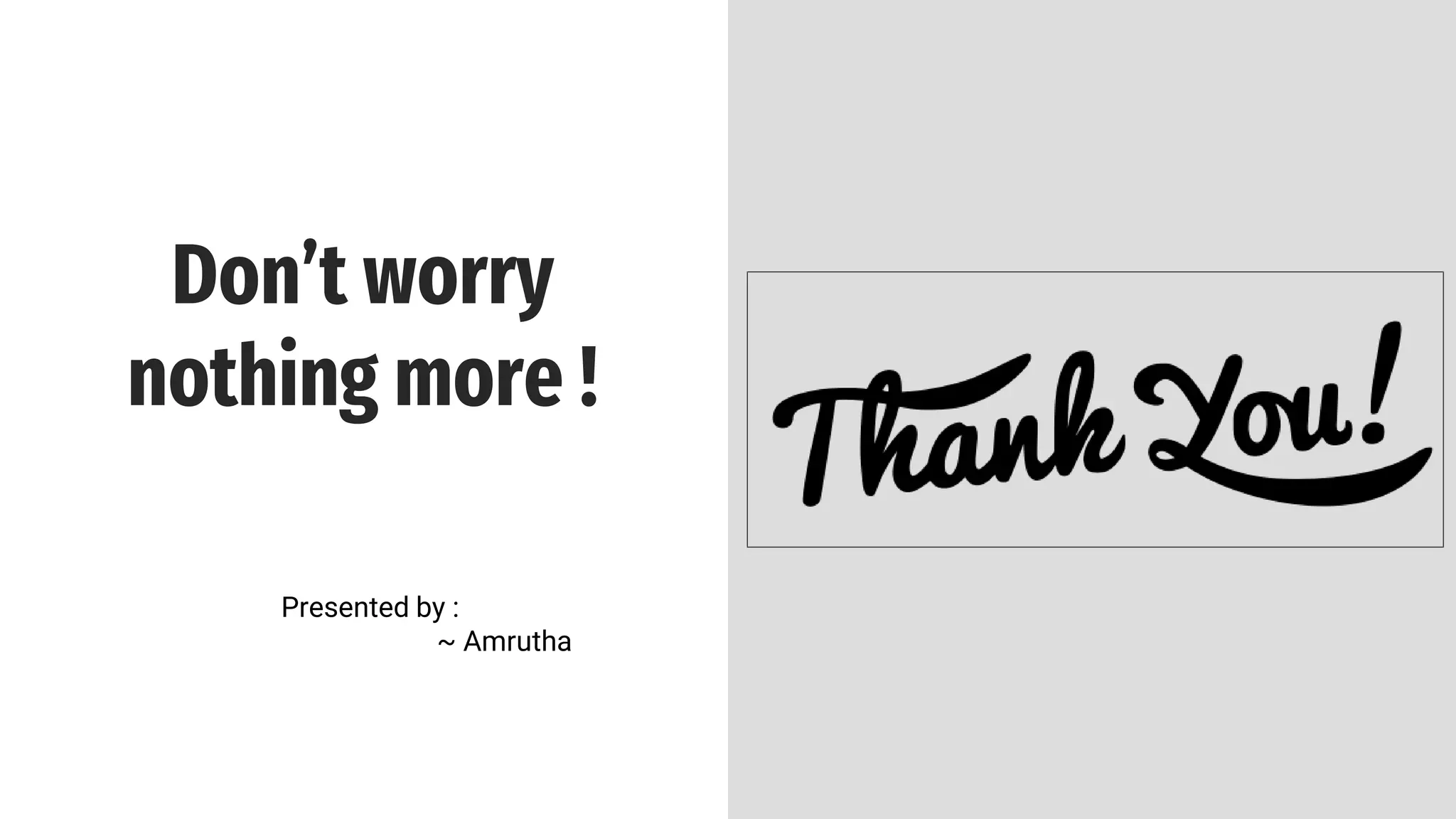 Don’t worry nothing more !

Presented by :
~ Amrutha

Thank You!