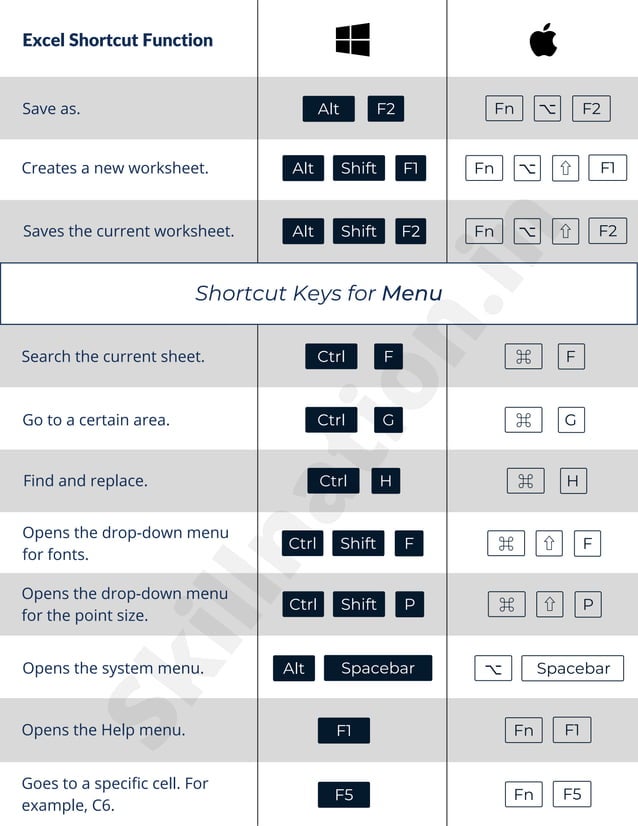 | Excel Shortcut Function | | |
|---|---|---|
| Save as. | Alt F2 | Fn ⌥ F2 |
| Creates a new worksheet. | Alt Shift F1 | Fn ⌥ ⇧ F1 |
| Saves the current worksheet. | Alt Shift F2 | Fn ⌥ ⇧ F2 |

Shortcut Keys for Menu

| | | |
|---|---|---|
| Search the current sheet. | Ctrl F | ⌘ F |
| Go to a certain area. | Ctrl G | ⌘ G |
| Find and replace. | Ctrl H | ⌘ H |
| Opens the drop-down menu for fonts. | Ctrl Shift F | ⌘ ⇧ F |
| Opens the drop-down menu for the point size. | Ctrl Shift P | ⌘ ⇧ P |
| Opens the system menu. | Alt Spacebar | ⌥ Spacebar |
| Opens the Help menu. | F1 | Fn F1 |
| Goes to a specific cell. For example, C6. | F5 | Fn F5 |

Skillnation.in