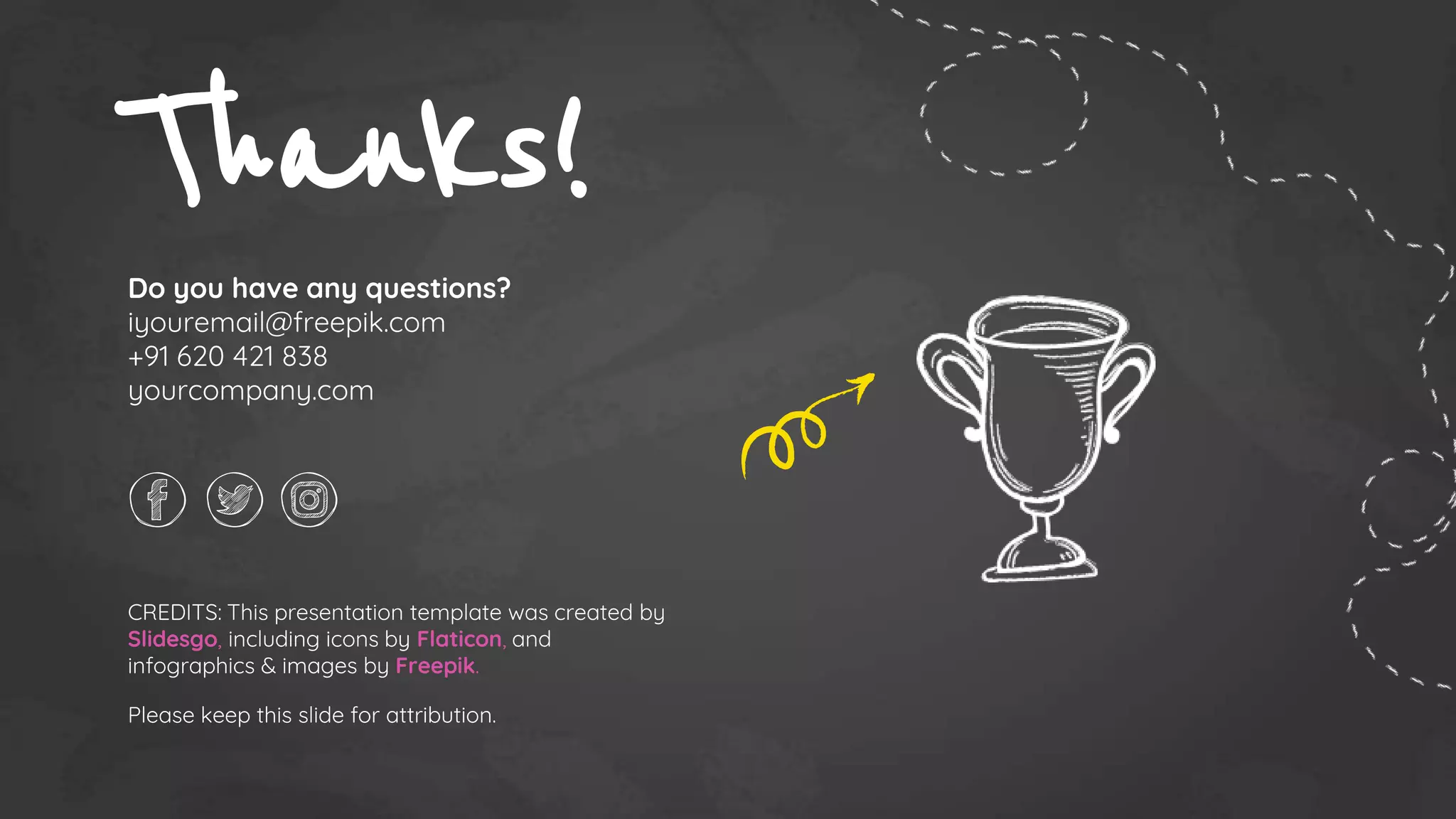 Thanks!

Do you have any questions?
iyouremail@freepik.com
+91 620 421 838
yourcompany.com

CREDITS: This presentation template was created by Slidesgo, including icons by Flaticon, and infographics & images by Freepik.

Please keep this slide for attribution.