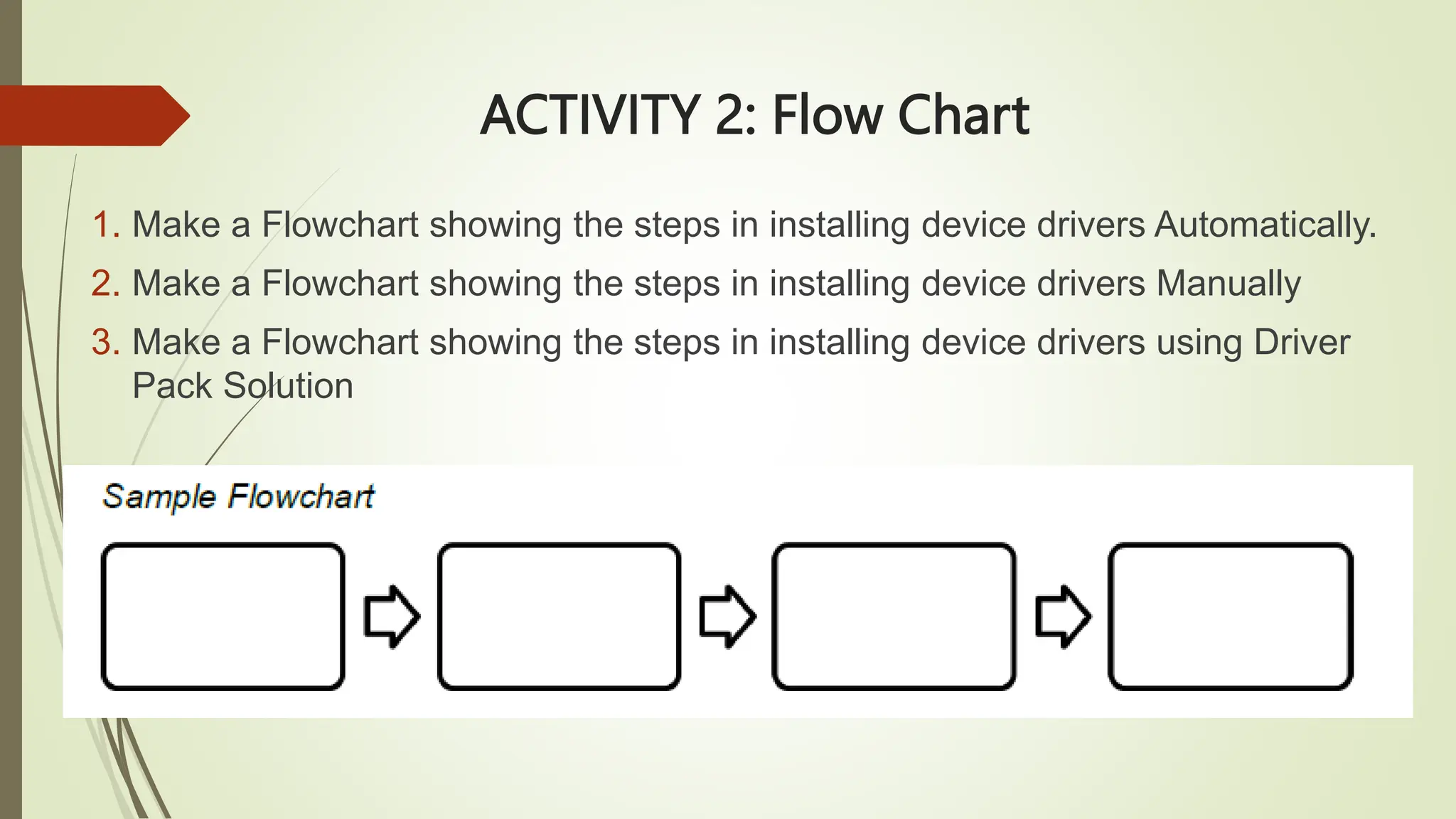 ACTIVITY 2: Flow Chart

1. Make a Flowchart showing the steps in installing device drivers Automatically.
2. Make a Flowchart showing the steps in installing device drivers Manually
3. Make a Flowchart showing the steps in installing device drivers using Driver Pack Solution

Sample Flowchart