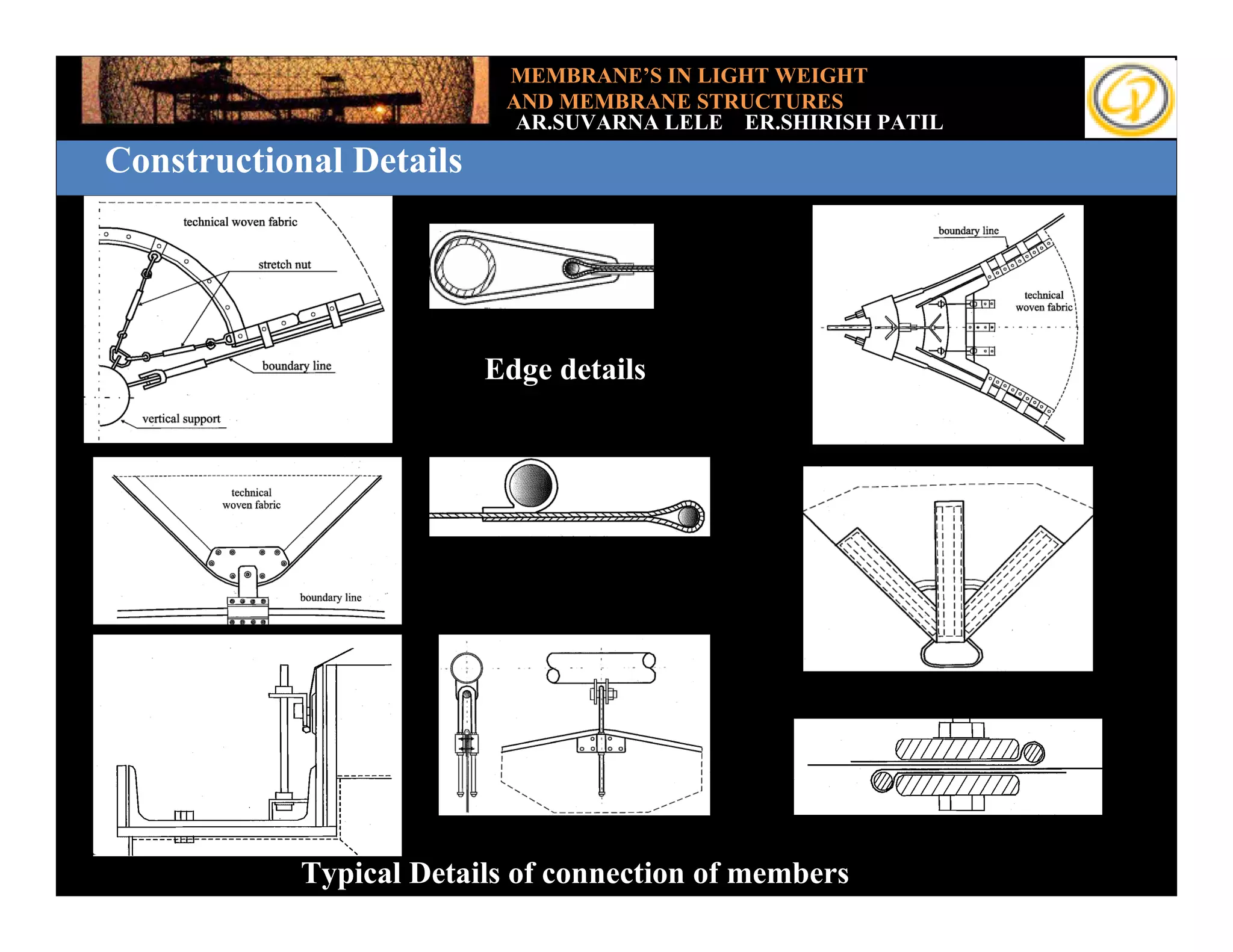 MEMBRANE'S IN LIGHT WEIGHT AND MEMBRANE STRUCTURES
AR.SUVARNA LELE ER.SHIRISH PATIL

Constructional Details

technical woven fabric
stretch nut
boundary line
vertical support

Edge details

boundary line
technical woven fabric

technical woven fabric
boundary line

Typical Details of connection of members