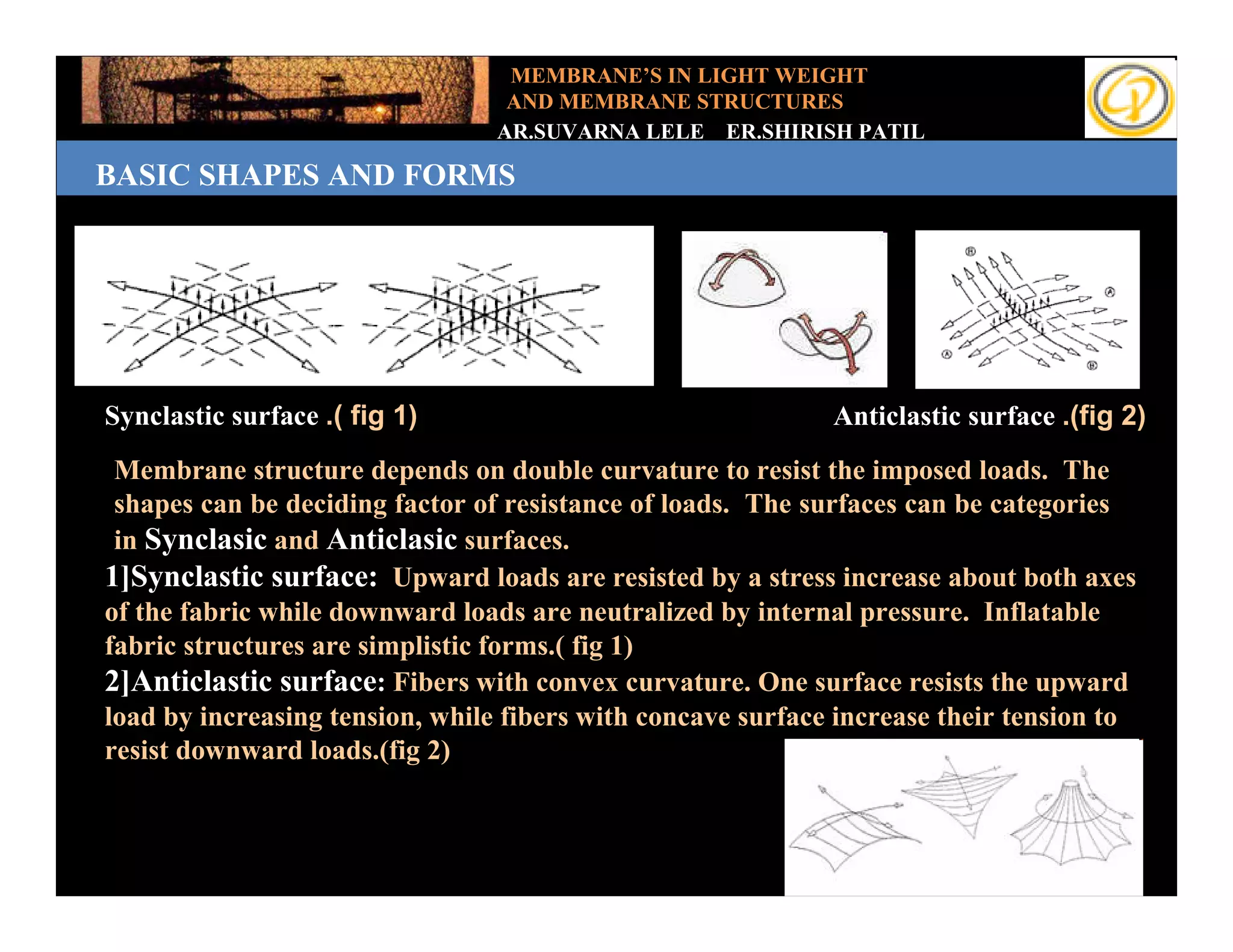 MEMBRANE'S IN LIGHT WEIGHT AND MEMBRANE STRUCTURES
AR.SUVARNA LELE ER.SHIRISH PATIL

BASIC SHAPES AND FORMS

Ⓑ Ⓐ Ⓐ Ⓑ

Synclastic surface .( fig 1)

Anticlastic surface .(fig 2)

Membrane structure depends on double curvature to resist the imposed loads. The shapes can be deciding factor of resistance of loads. The surfaces can be categories in Synclasic and Anticlasic surfaces.

1]Synclastic surface: Upward loads are resisted by a stress increase about both axes of the fabric while downward loads are neutralized by internal pressure. Inflatable fabric structures are simplistic forms.( fig 1)

2]Anticlastic surface: Fibers with convex curvature. One surface resists the upward load by increasing tension, while fibers with concave surface increase their tension to resist downward loads.(fig 2)