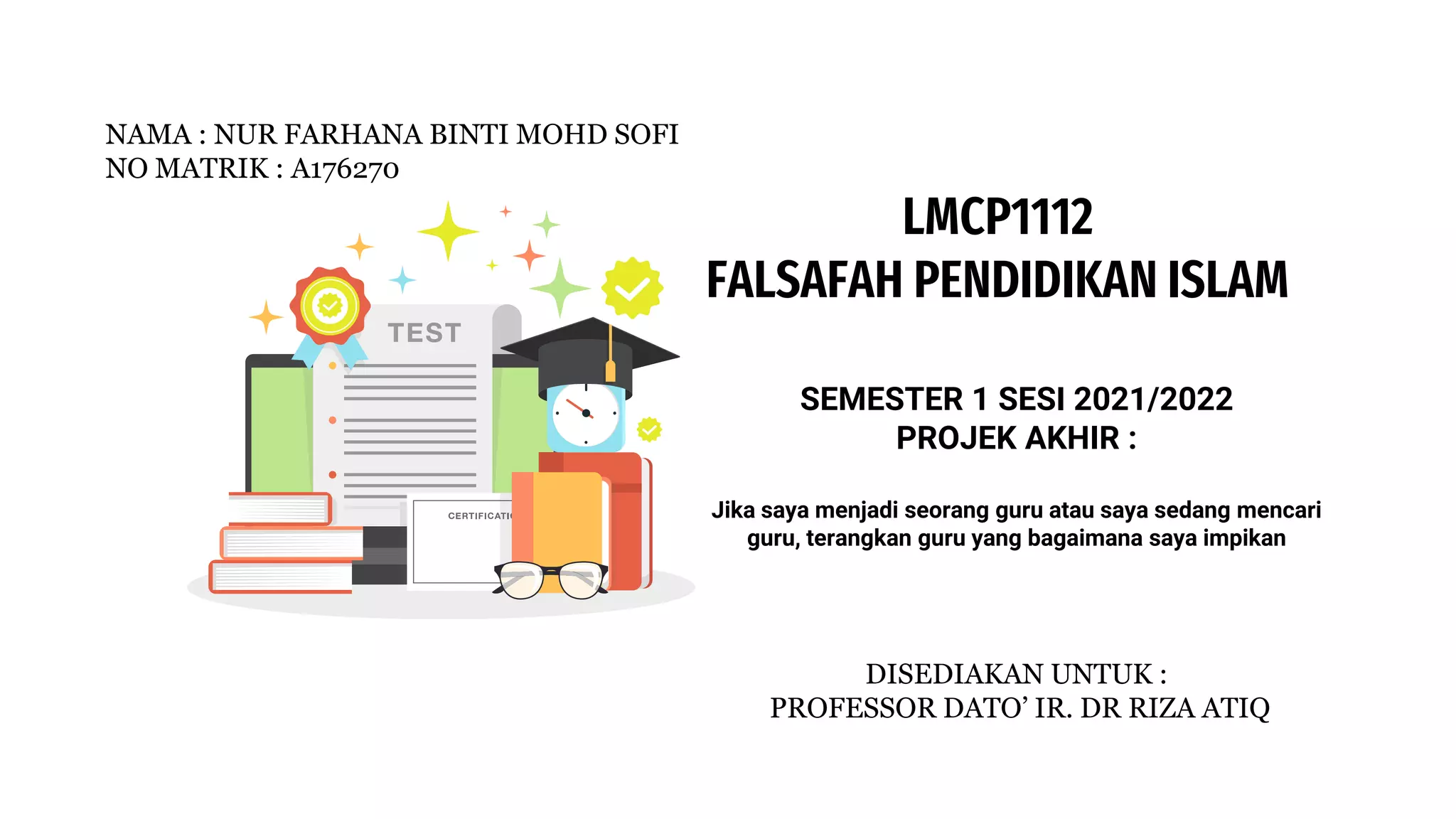 NAMA : NUR FARHANA BINTI MOHD SOFI
NO MATRIK : A176270

TEST

CERTIFICATI

LMCP1112
FALSAFAH PENDIDIKAN ISLAM

SEMESTER 1 SESI 2021/2022
PROJEK AKHIR :

Jika saya menjadi seorang guru atau saya sedang mencari guru, terangkan guru yang bagaimana saya impikan

DISEDIAKAN UNTUK :
PROFESSOR DATO' IR. DR RIZA ATIQ