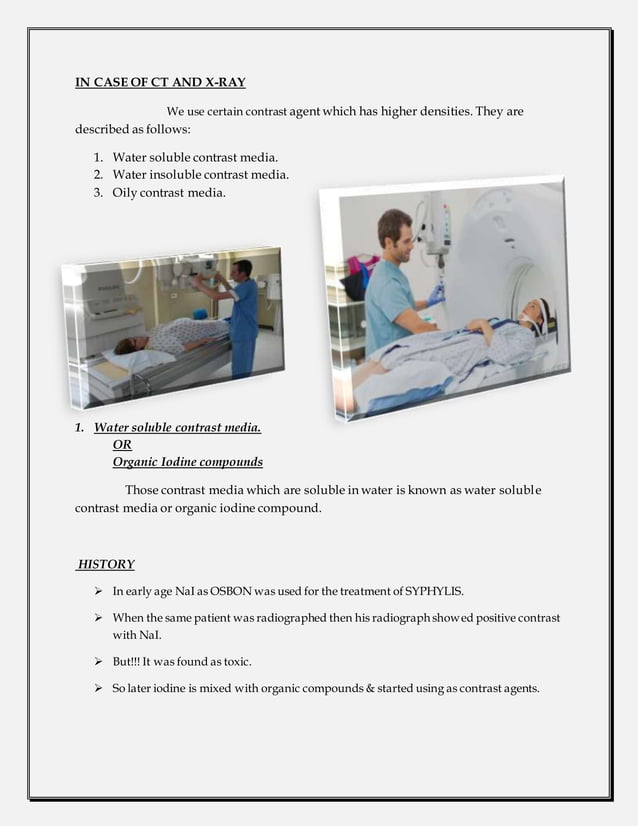 IN CASE OF CT AND X-RAY

We use certain contrast agent which has higher densities. They are described as follows:

1. Water soluble contrast media.
2. Water insoluble contrast media.
3. Oily contrast media.

1. Water soluble contrast media.
OR
Organic Iodine compounds

Those contrast media which are soluble in water is known as water soluble contrast media or organic iodine compound.

HISTORY

➢ In early age NaI as OSBON was used for the treatment of SYPHYLIS.

➢ When the same patient was radiographed then his radiograph showed positive contrast with NaI.

➢ But!!! It was found as toxic.

➢ So later iodine is mixed with organic compounds & started using as contrast agents.