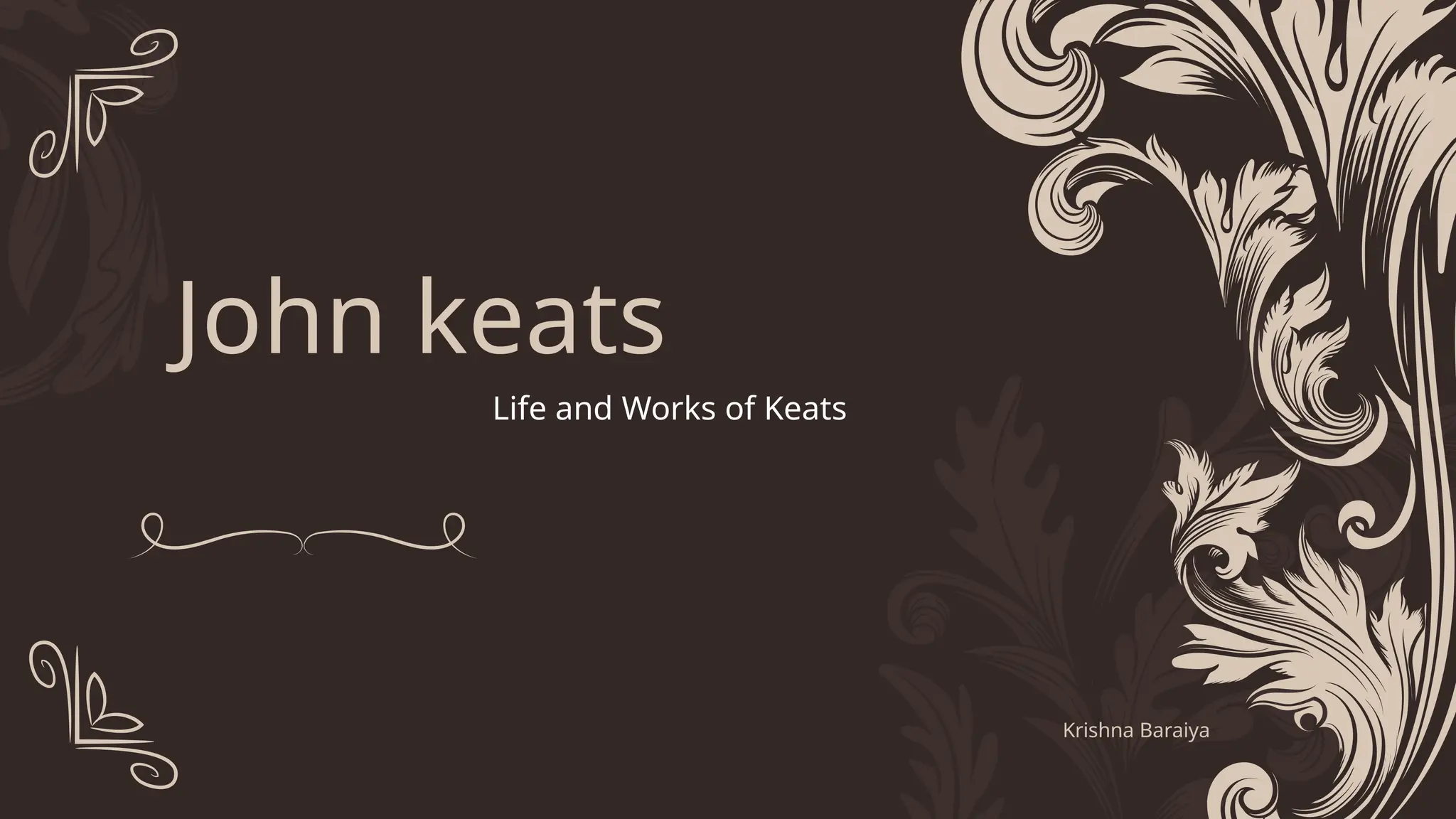 John keats

Life and Works of Keats

Krishna Baraiya