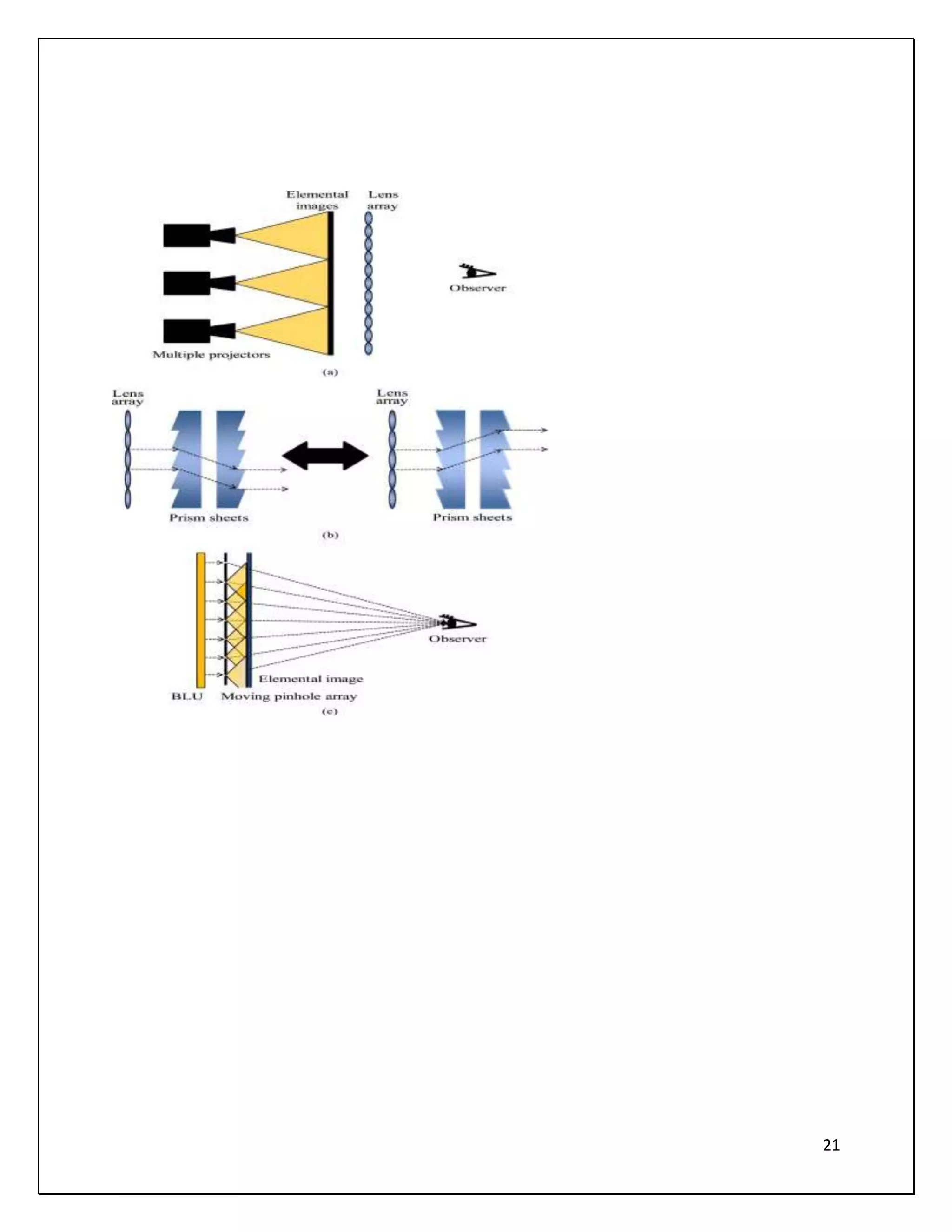 Elemental images

Lens array

Observer

Multiple projectors

(a)

Lens array

Prism sheets

Lens array

Prism sheets

(b)

Observer

Elemental image

BLU

Moving pinhole array

(c)

21