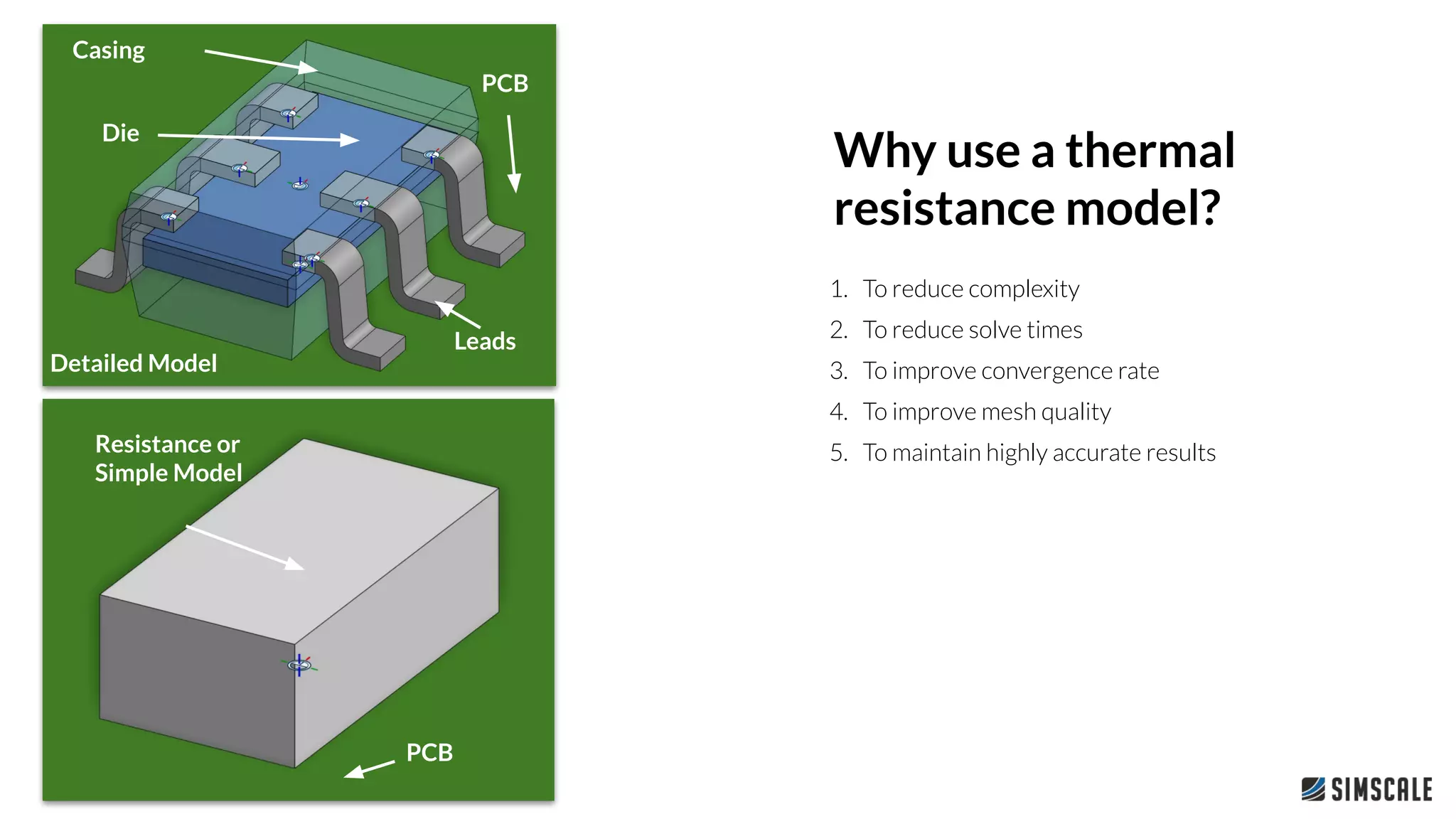 Casing

PCB

Die

Leads

Detailed Model

Resistance or Simple Model

PCB

Why use a thermal resistance model?

1. To reduce complexity
2. To reduce solve times
3. To improve convergence rate
4. To improve mesh quality
5. To maintain highly accurate results

SIMSCALE