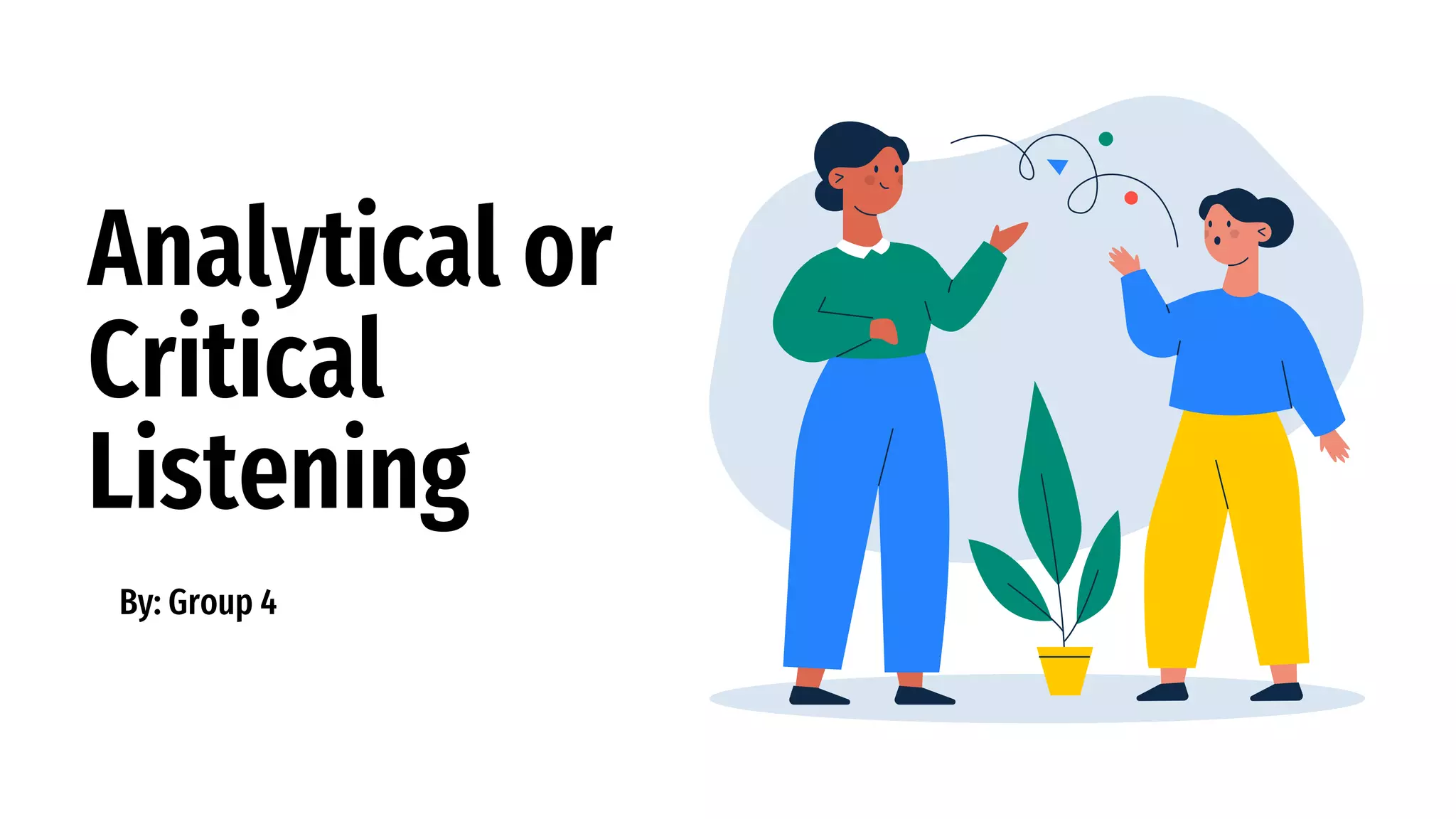 Analytical or Critical Listening

By: Group 4