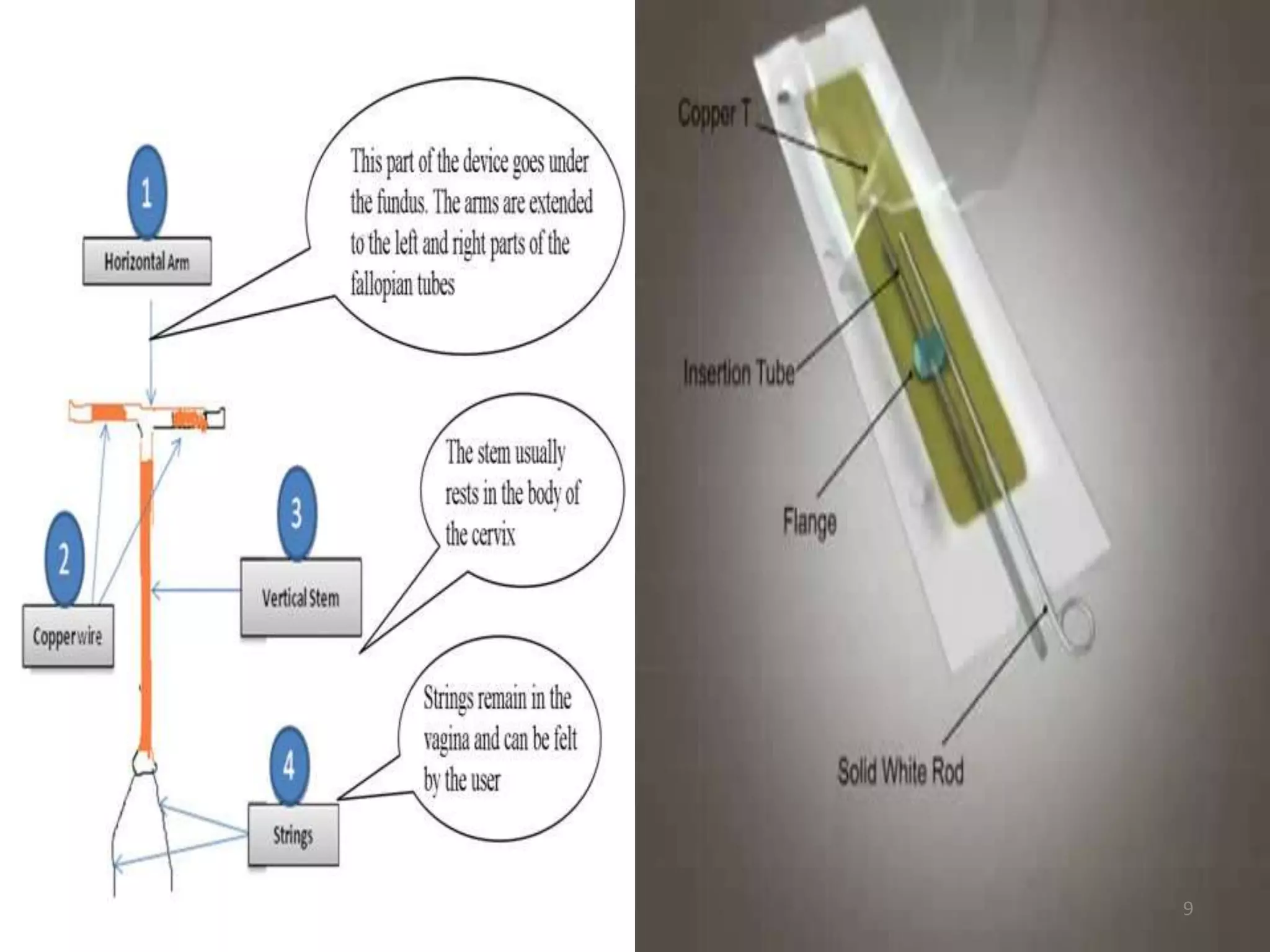 1

Horizontal Arm

This part of the device goes under the fundus. The arms are extended to the left and right parts of the fallopian tubes

2

Copper wire

3

Vertical Stem

The stem usually rests in the body of the cervix

4

Strings

Strings remain in the vagina and can be felt by the user

Copper T

Insertion Tube

Flange

Solid White Rod

9