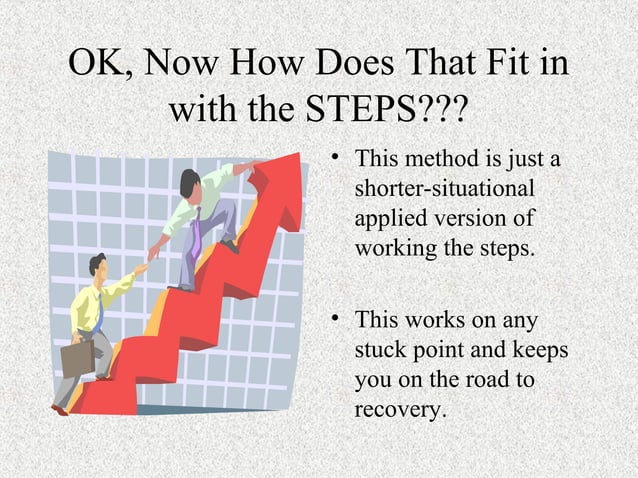 OK, Now How Does That Fit in with the STEPS???

• This method is just a shorter-situational applied version of working the steps.

• This works on any stuck point and keeps you on the road to recovery.