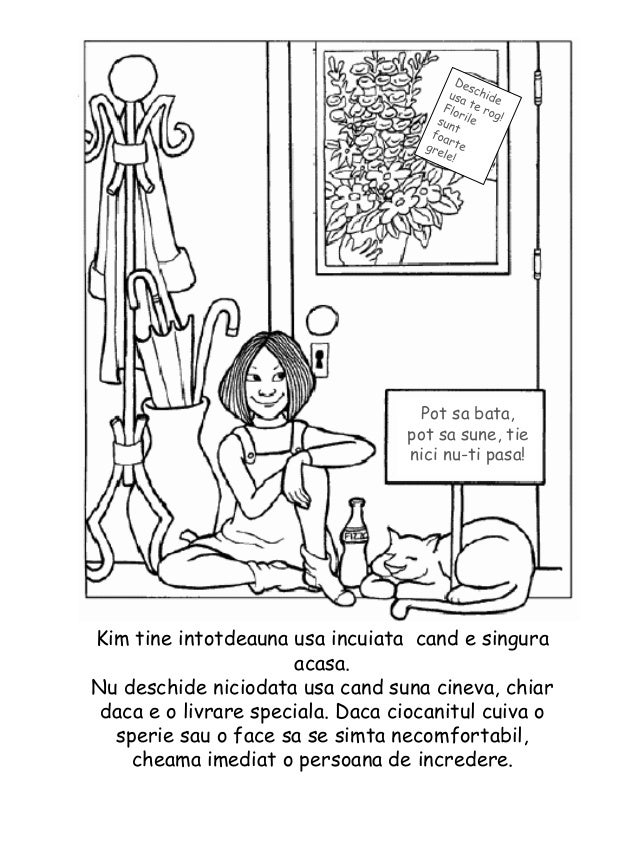 Deschide usa te rog! Florile sunt foarte grele!

Pot sa bata, pot sa sune, tie nici nu-ti pasa!

FIZZ

Kim tine intotdeauna usa incuiata cand e singura acasa.
Nu deschide niciodata usa cand suna cineva, chiar daca e o livrare speciala. Daca ciocanitul cuiva o sperie sau o face sa se simta necomfortabil, cheama imediat o persoana de incredere.