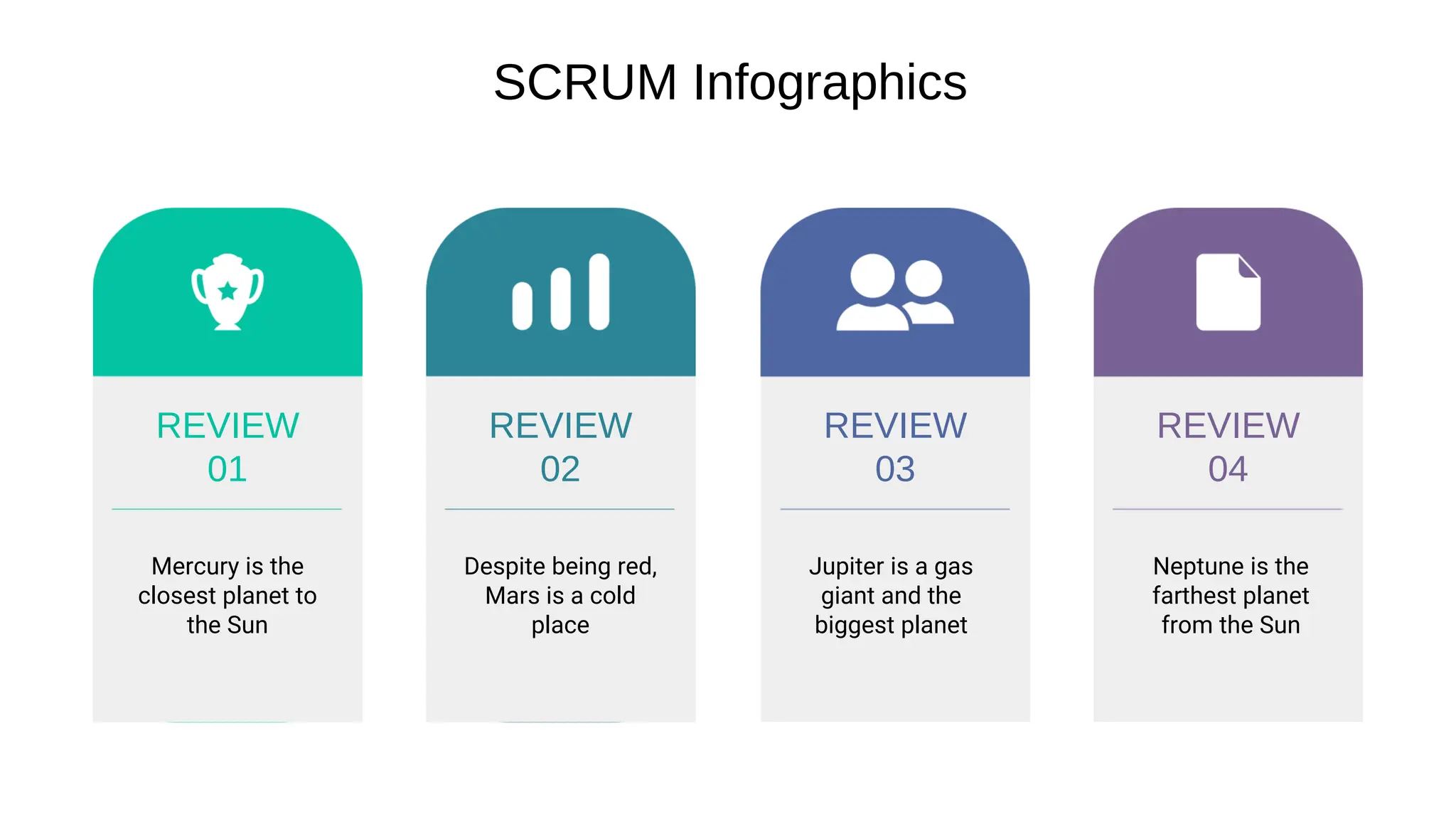 SCRUM Infographics

REVIEW 01

Mercury is the closest planet to the Sun

REVIEW 02

Despite being red, Mars is a cold place

REVIEW 03

Jupiter is a gas giant and the biggest planet

REVIEW 04

Neptune is the farthest planet from the Sun