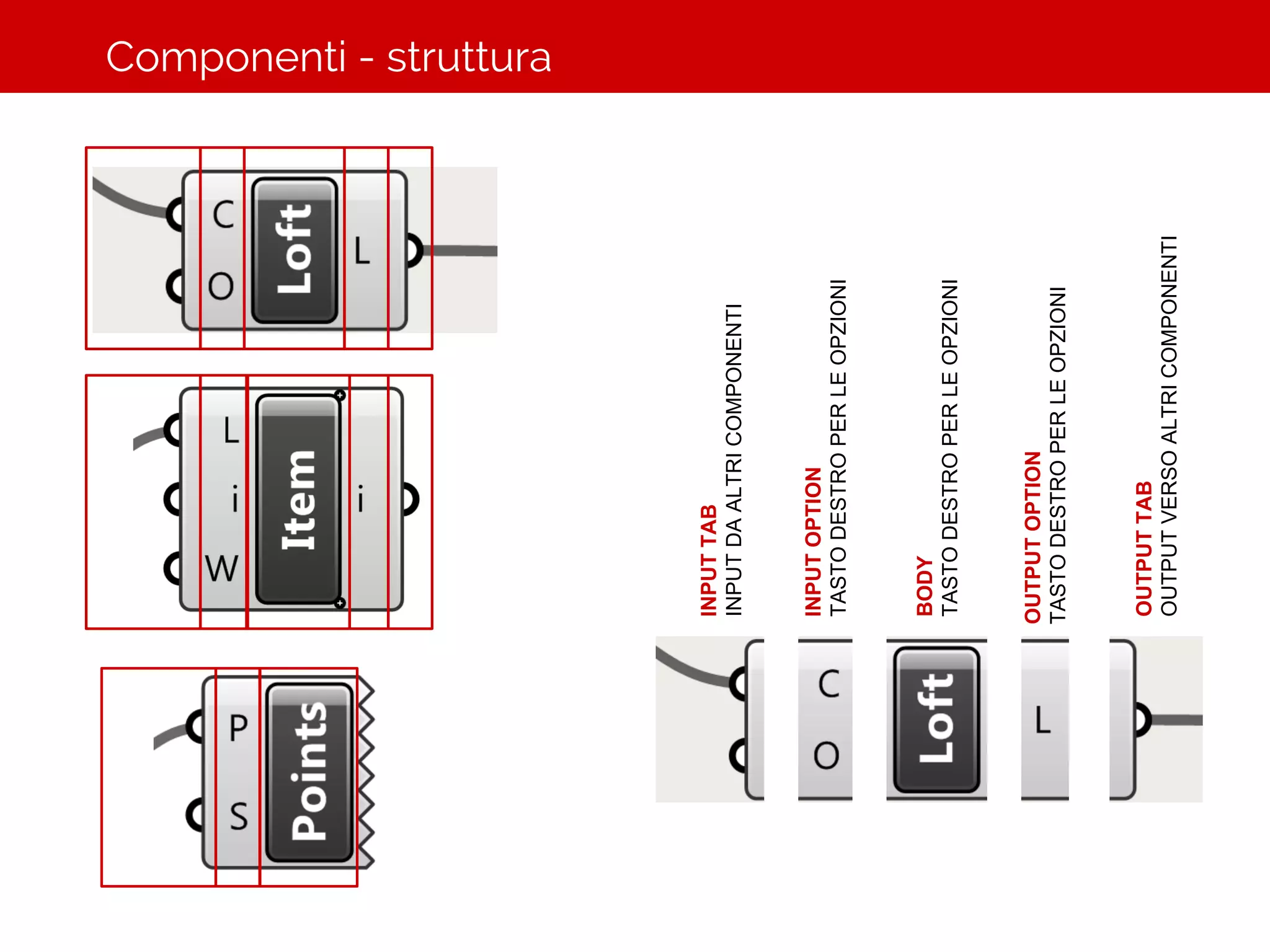 Componenti - struttura

C
O
Loft
L

L
i
W
Item
i

P
S
Points

INPUT TAB
INPUT DA ALTRI COMPONENTI

INPUT OPTION
TASTO DESTRO PER LE OPZIONI

BODY
TASTO DESTRO PER LE OPZIONI

OUTPUT OPTION
TASTO DESTRO PER LE OPZIONI

OUTPUT TAB
OUTPUT VERSO ALTRI COMPONENTI

C
O
Loft
L