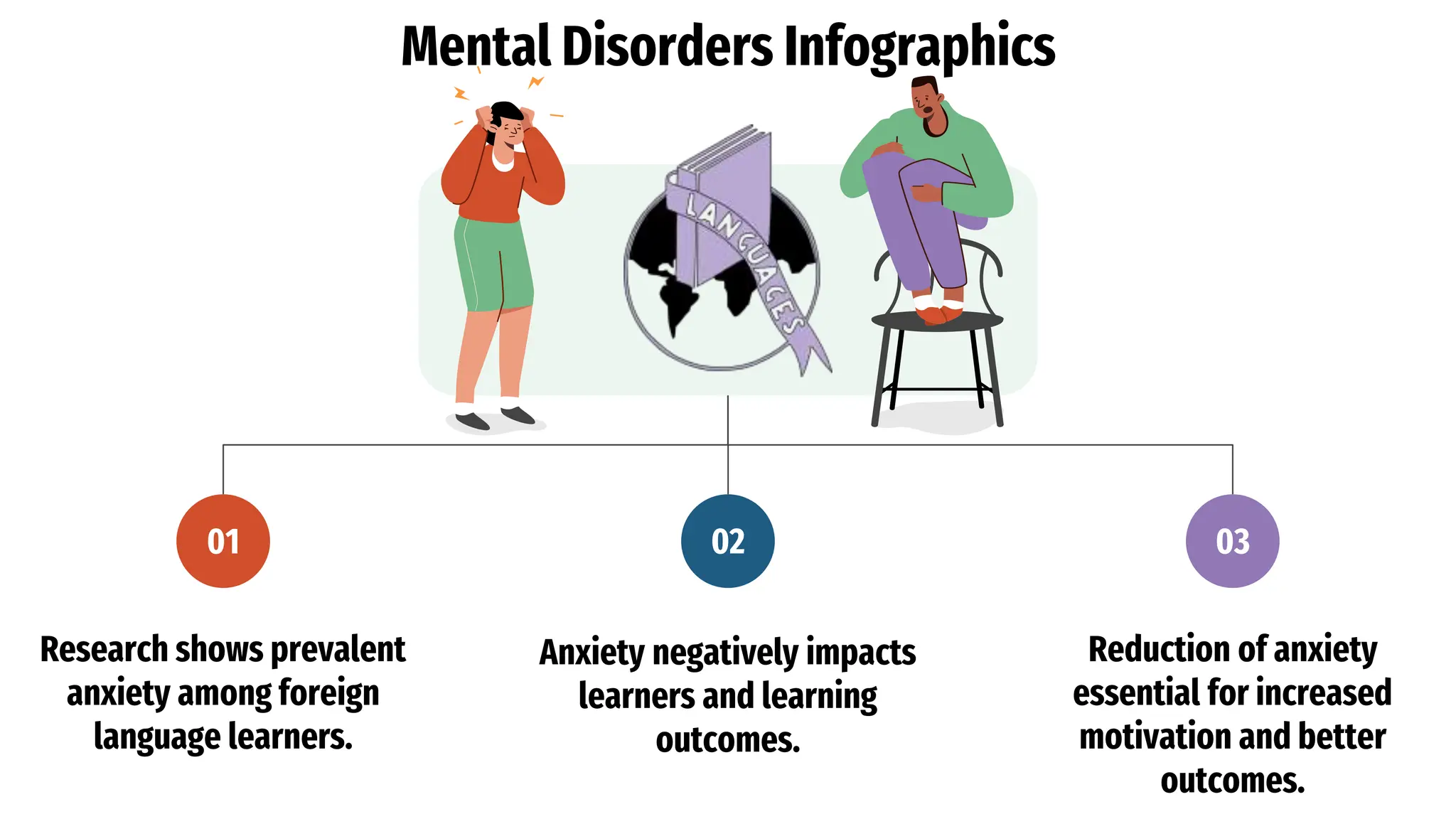 Mental Disorders Infographics

LANGUAGES

01

Research shows prevalent anxiety among foreign language learners.

02

Anxiety negatively impacts learners and learning outcomes.

03

Reduction of anxiety essential for increased motivation and better outcomes.