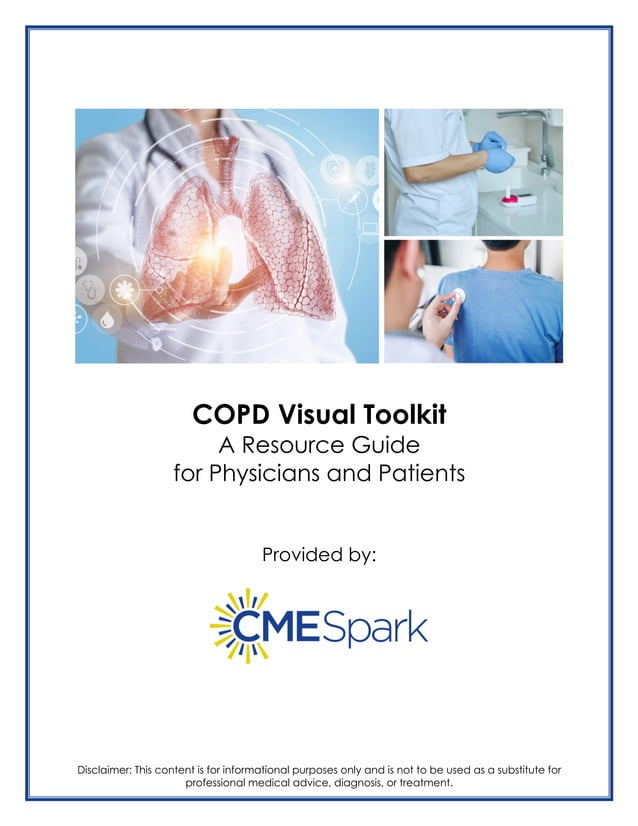 COPD Visual Toolkit
A Resource Guide for Physicians and Patients

Provided by:

CMESpark

Disclaimer: This content is for informational purposes only and is not to be used as a substitute for professional medical advice, diagnosis, or treatment.