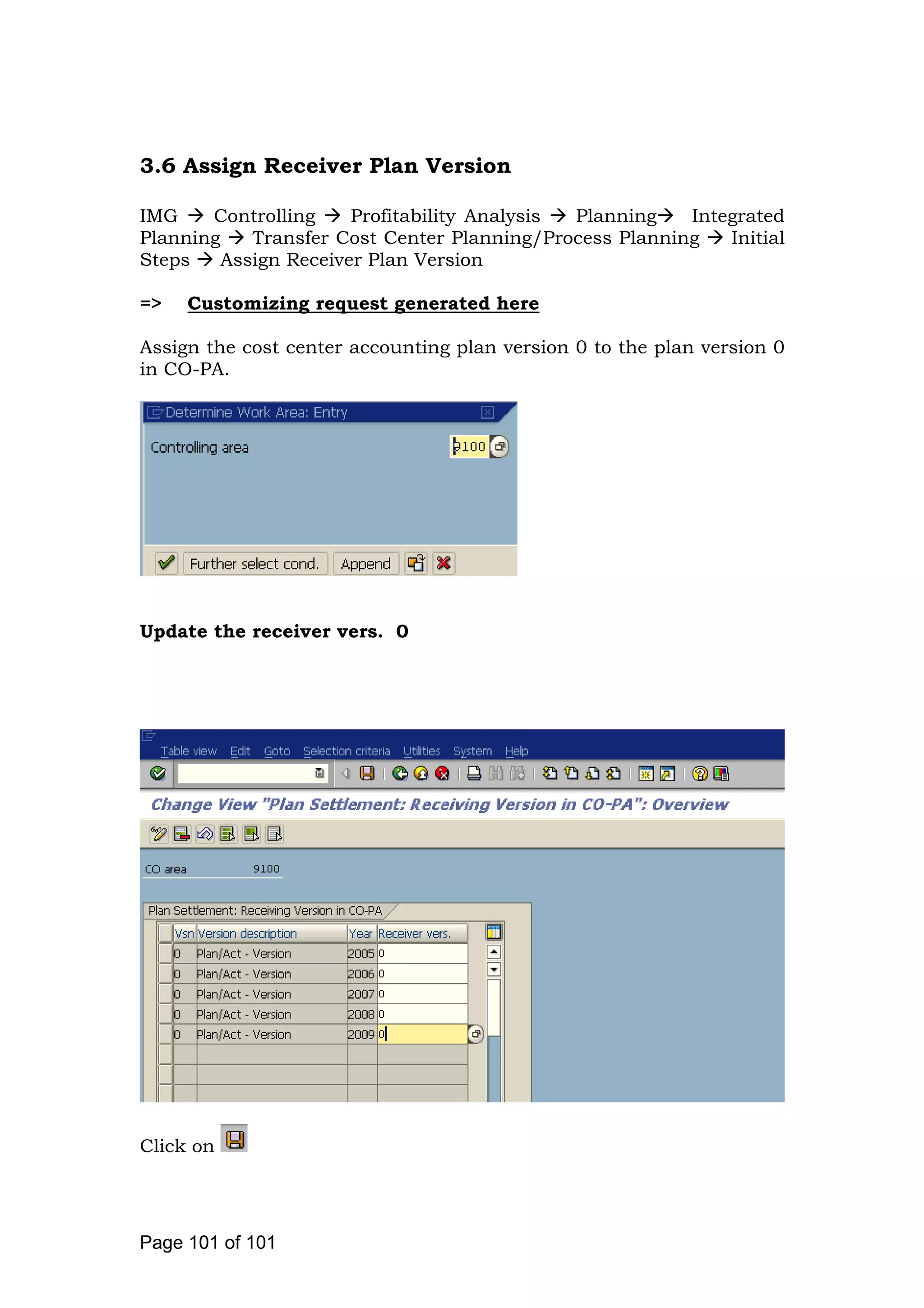 3.6 Assign Receiver Plan Version

IMG → Controlling → Profitability Analysis → Planning→ Integrated Planning → Transfer Cost Center Planning/Process Planning → Initial Steps → Assign Receiver Plan Version

=> Customizing request generated here

Assign the cost center accounting plan version 0 to the plan version 0 in CO-PA.

Determine Work Area: Entry

Controlling area 9100

Further select cond. Append

Update the receiver vers. 0

Table view Edit Goto Selection criteria Utilities System Help

Change View "Plan Settlement: Receiving Version in CO-PA": Overview

CO area 9100

Plan Settlement: Receiving Version in CO-PA

| Vsn | Version description | Year | Receiver vers. |
|---|---|---|---|
| 0 | Plan/Act - Version | 2005 | 0 |
| 0 | Plan/Act - Version | 2006 | 0 |
| 0 | Plan/Act - Version | 2007 | 0 |
| 0 | Plan/Act - Version | 2008 | 0 |
| 0 | Plan/Act - Version | 2009 | 0 |

Click on

Page 101 of 101