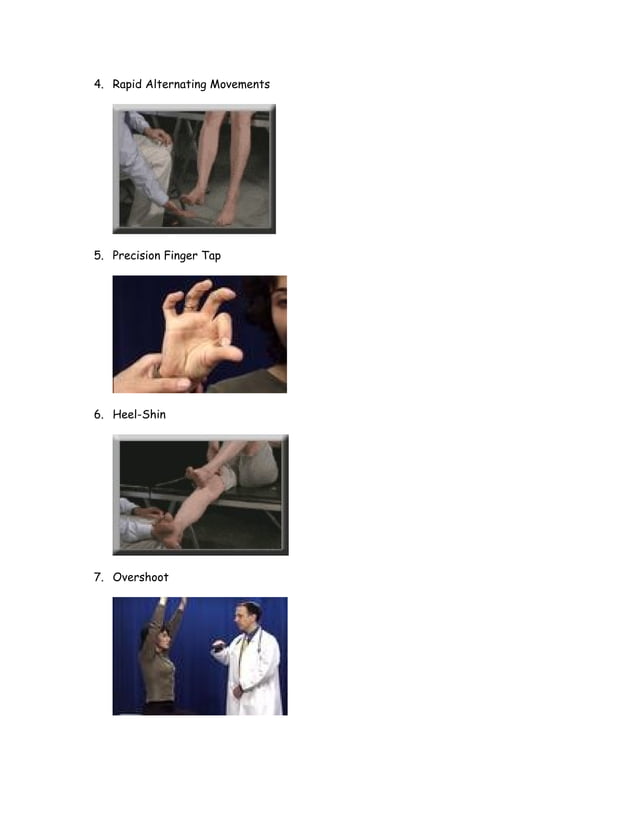 4. Rapid Alternating Movements

5. Precision Finger Tap

6. Heel-Shin

7. Overshoot