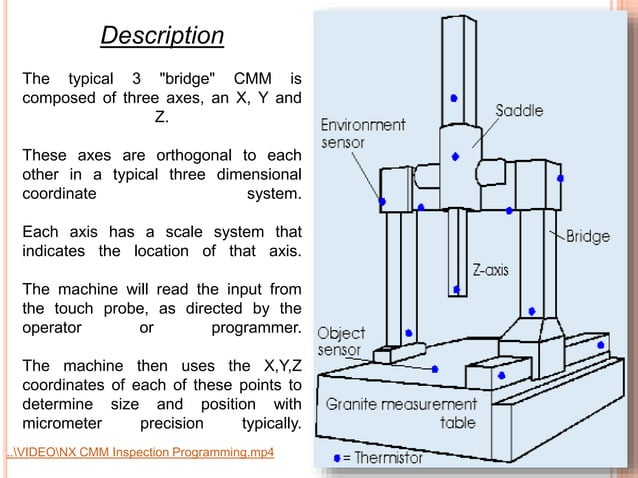 Description

The typical 3 "bridge" CMM is composed of three axes, an X, Y and Z.

These axes are orthogonal to each other in a typical three dimensional coordinate system.

Each axis has a scale system that indicates the location of that axis.

The machine will read the input from the touch probe, as directed by the operator or programmer.

The machine then uses the X,Y,Z coordinates of each of these points to determine size and position with micrometer precision typically.

..\VIDEO\NX CMM Inspection Programming.mp4

Environment sensor

Saddle

Bridge

Z-axis

Object sensor

Granite measurement table

= Thermistor