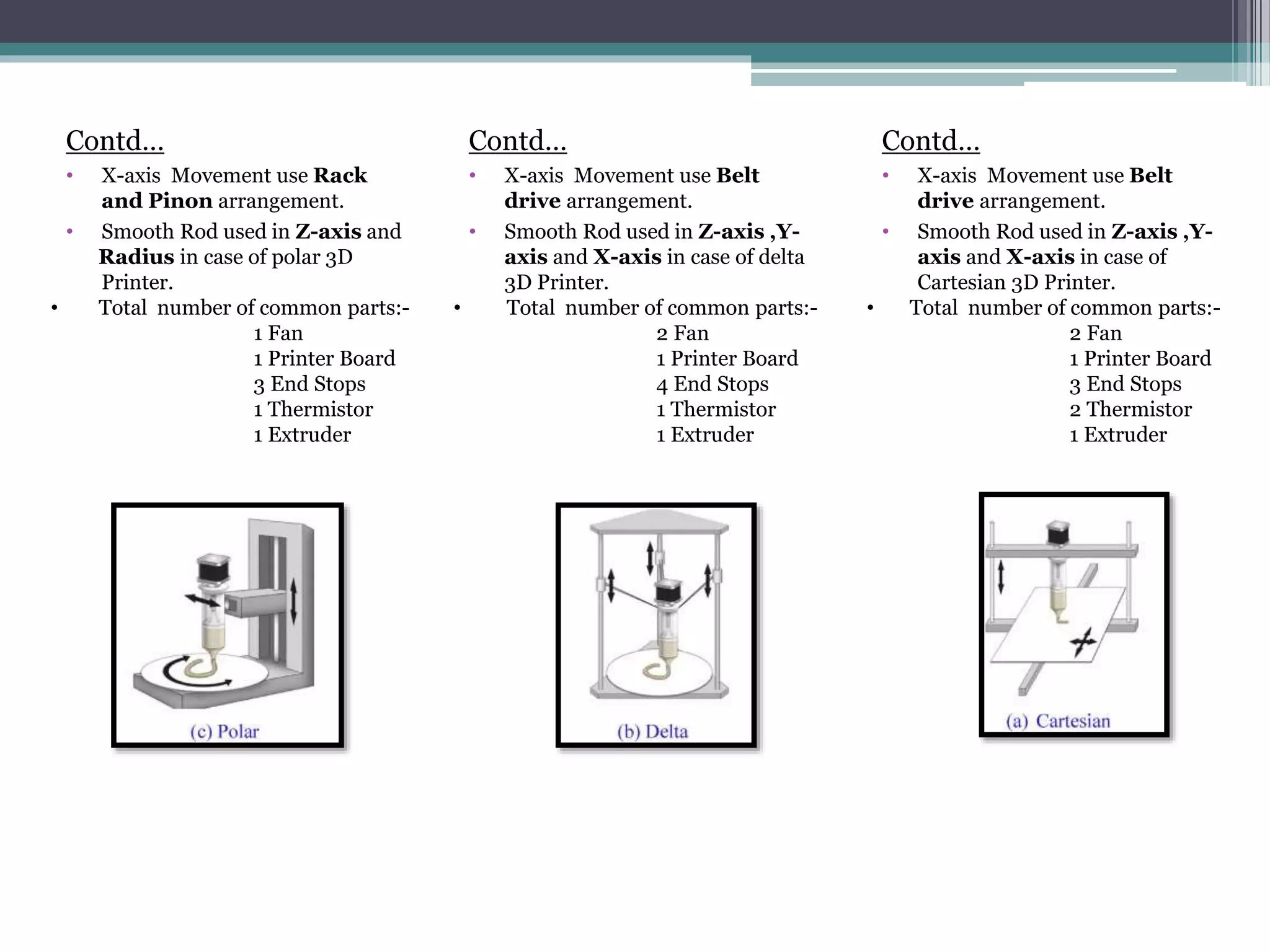 Contd…

• X-axis Movement use Rack and Pinon arrangement.
• Smooth Rod used in Z-axis and Radius in case of polar 3D Printer.
• Total number of common parts:-
1 Fan
1 Printer Board
3 End Stops
1 Thermistor
1 Extruder

(c) Polar

Contd…

• X-axis Movement use Belt drive arrangement.
• Smooth Rod used in Z-axis ,Y-axis and X-axis in case of delta 3D Printer.
• Total number of common parts:-
2 Fan
1 Printer Board
4 End Stops
1 Thermistor
1 Extruder

(b) Delta

Contd…

• X-axis Movement use Belt drive arrangement.
• Smooth Rod used in Z-axis ,Y-axis and X-axis in case of Cartesian 3D Printer.
• Total number of common parts:-
2 Fan
1 Printer Board
3 End Stops
2 Thermistor
1 Extruder

(a) Cartesian