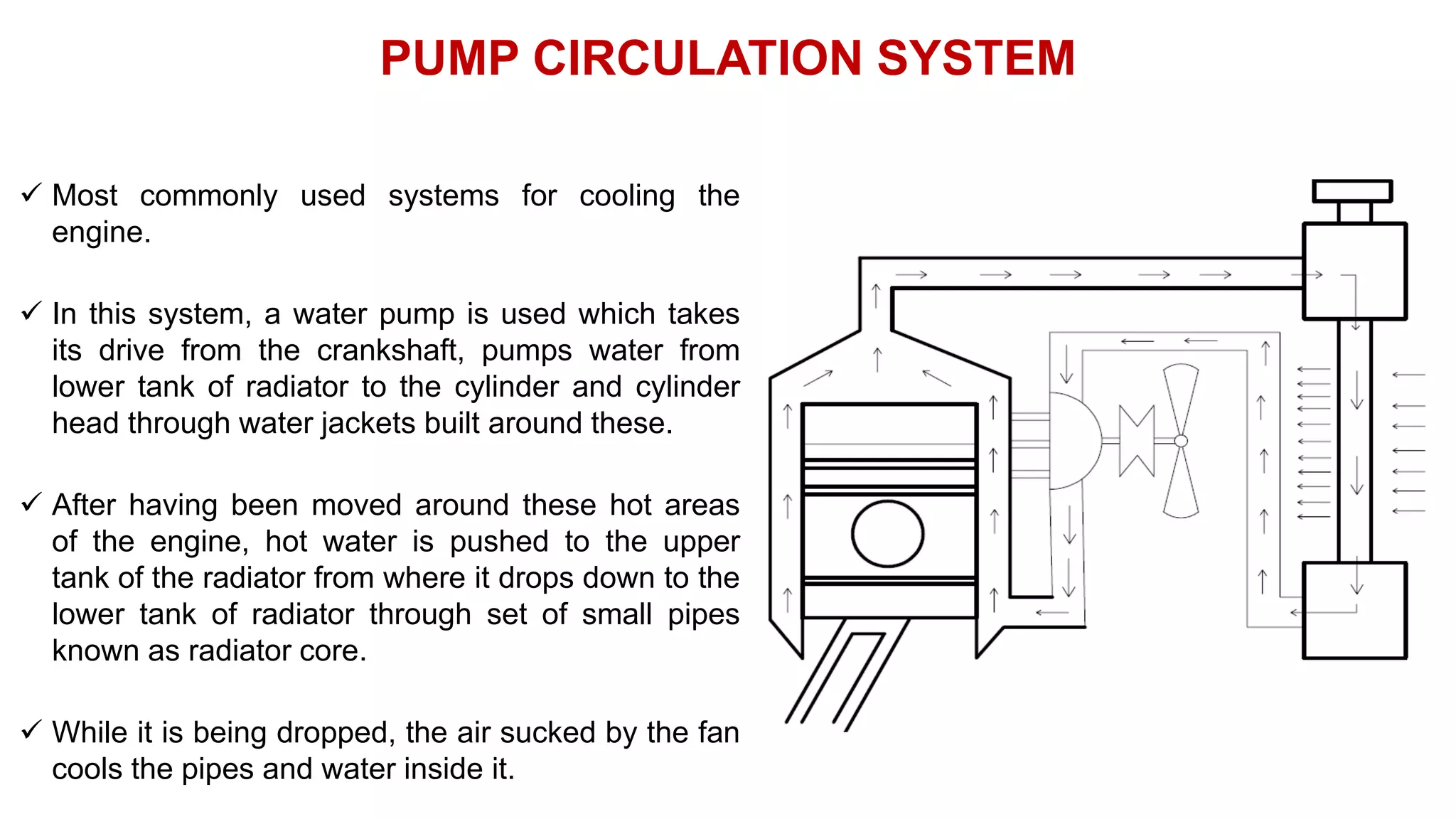 PUMP CIRCULATION SYSTEM

✓ Most commonly used systems for cooling the engine.

✓ In this system, a water pump is used which takes its drive from the crankshaft, pumps water from lower tank of radiator to the cylinder and cylinder head through water jackets built around these.

✓ After having been moved around these hot areas of the engine, hot water is pushed to the upper tank of the radiator from where it drops down to the lower tank of radiator through set of small pipes known as radiator core.

✓ While it is being dropped, the air sucked by the fan cools the pipes and water inside it.