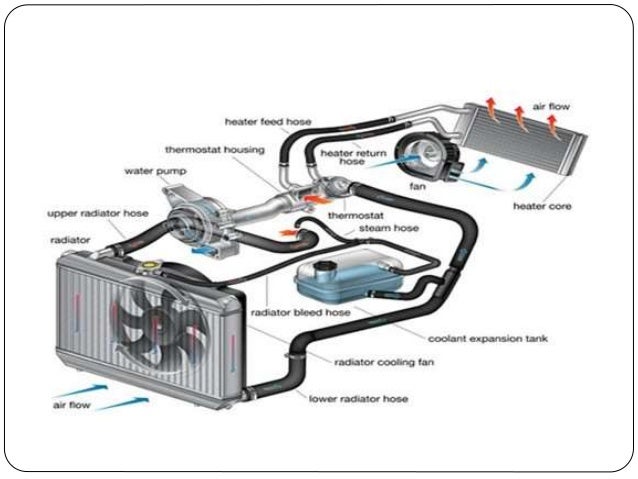 air flow
heater feed hose
thermostat housing
heater return hose
water pump
fan
heater core
upper radiator hose
thermostat
steam hose
radiator
radiator bleed hose
coolant expansion tank
radiator cooling fan
lower radiator hose
air flow