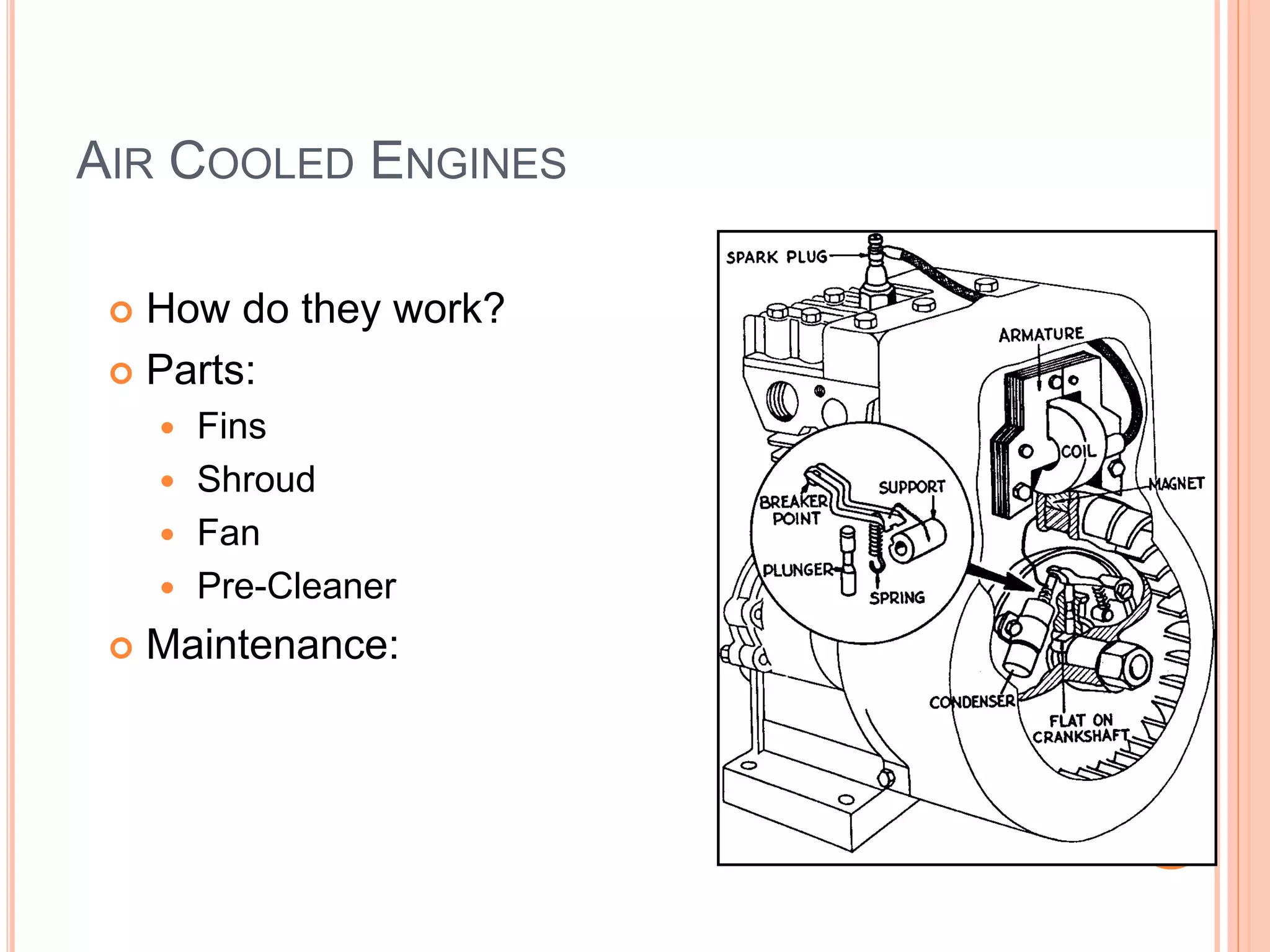 AIR COOLED ENGINES

How do they work?

Parts:

Fins

Shroud

Fan

Pre-Cleaner

Maintenance:

SPARK PLUG

ARMATURE

COIL

MAGNET

BREAKER POINT

SUPPORT

PLUNGER

SPRING

CONDENSER

FLAT ON CRANKSHAFT