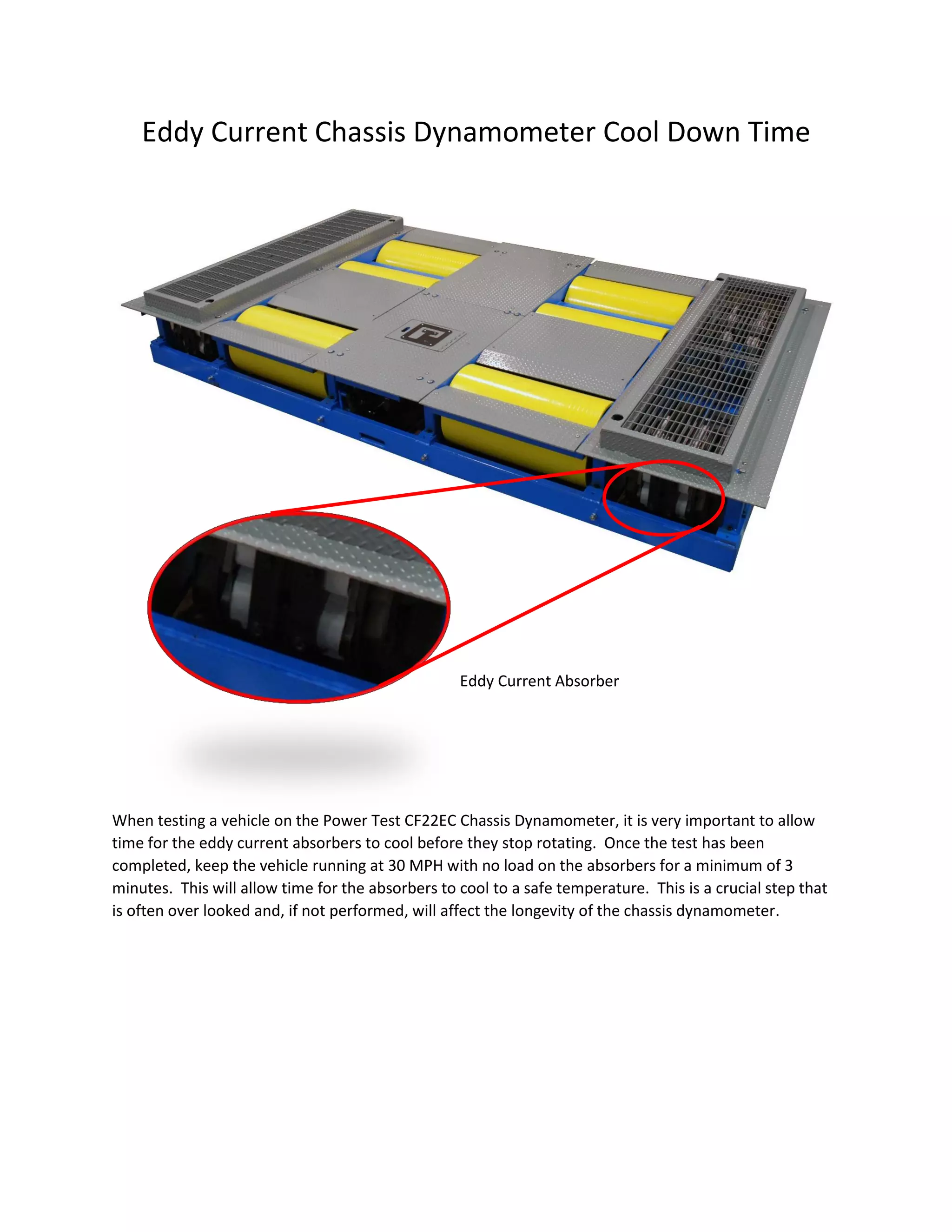 Eddy Current Chassis Dynamometer Cool Down Time

Eddy Current Absorber

When testing a vehicle on the Power Test CF22EC Chassis Dynamometer, it is very important to allow time for the eddy current absorbers to cool before they stop rotating. Once the test has been completed, keep the vehicle running at 30 MPH with no load on the absorbers for a minimum of 3 minutes. This will allow time for the absorbers to cool to a safe temperature. This is a crucial step that is often over looked and, if not performed, will affect the longevity of the chassis dynamometer.