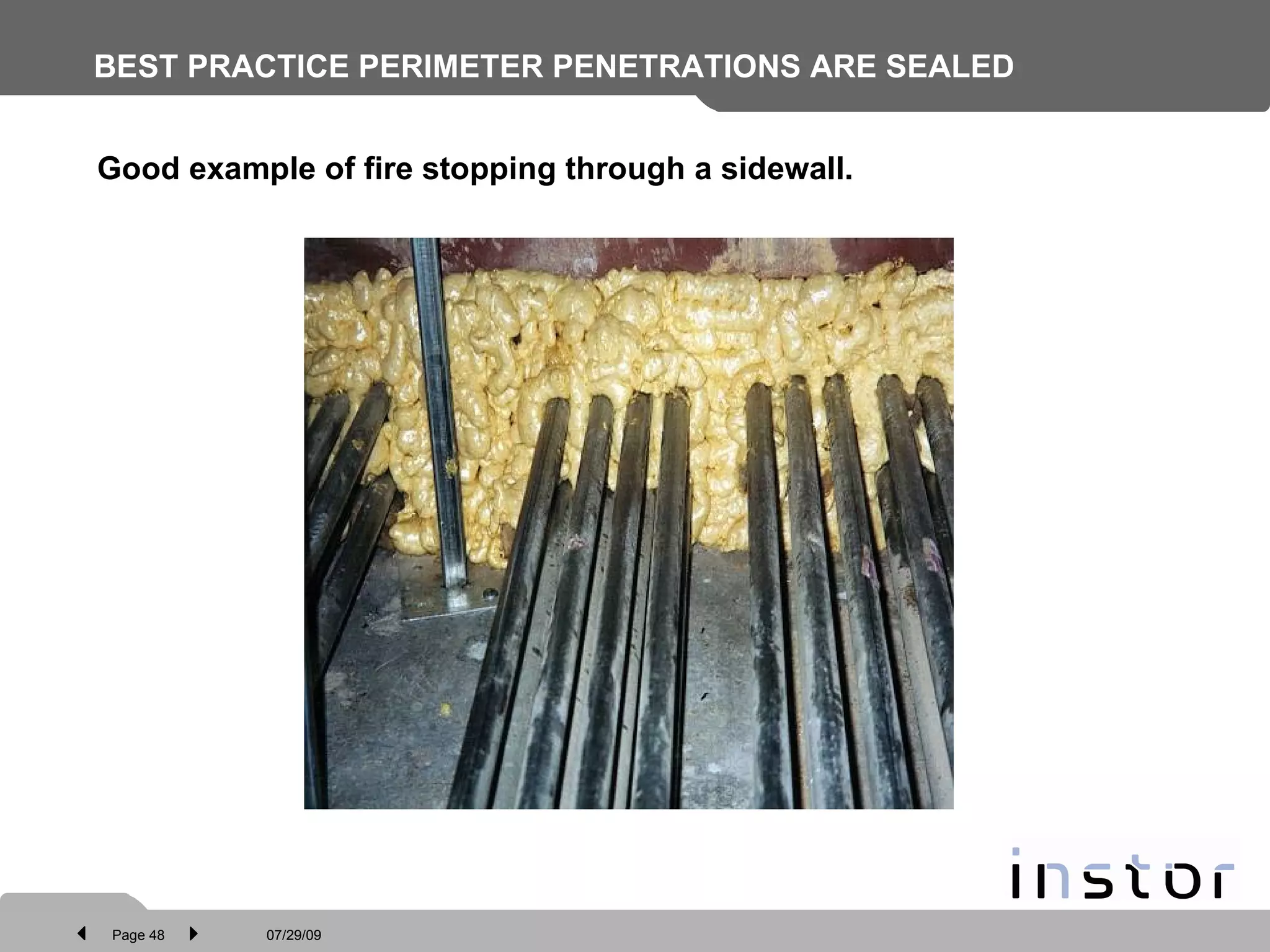 BEST PRACTICE PERIMETER PENETRATIONS ARE SEALED

Good example of fire stopping through a sidewall.

instor

Page 48

07/29/09