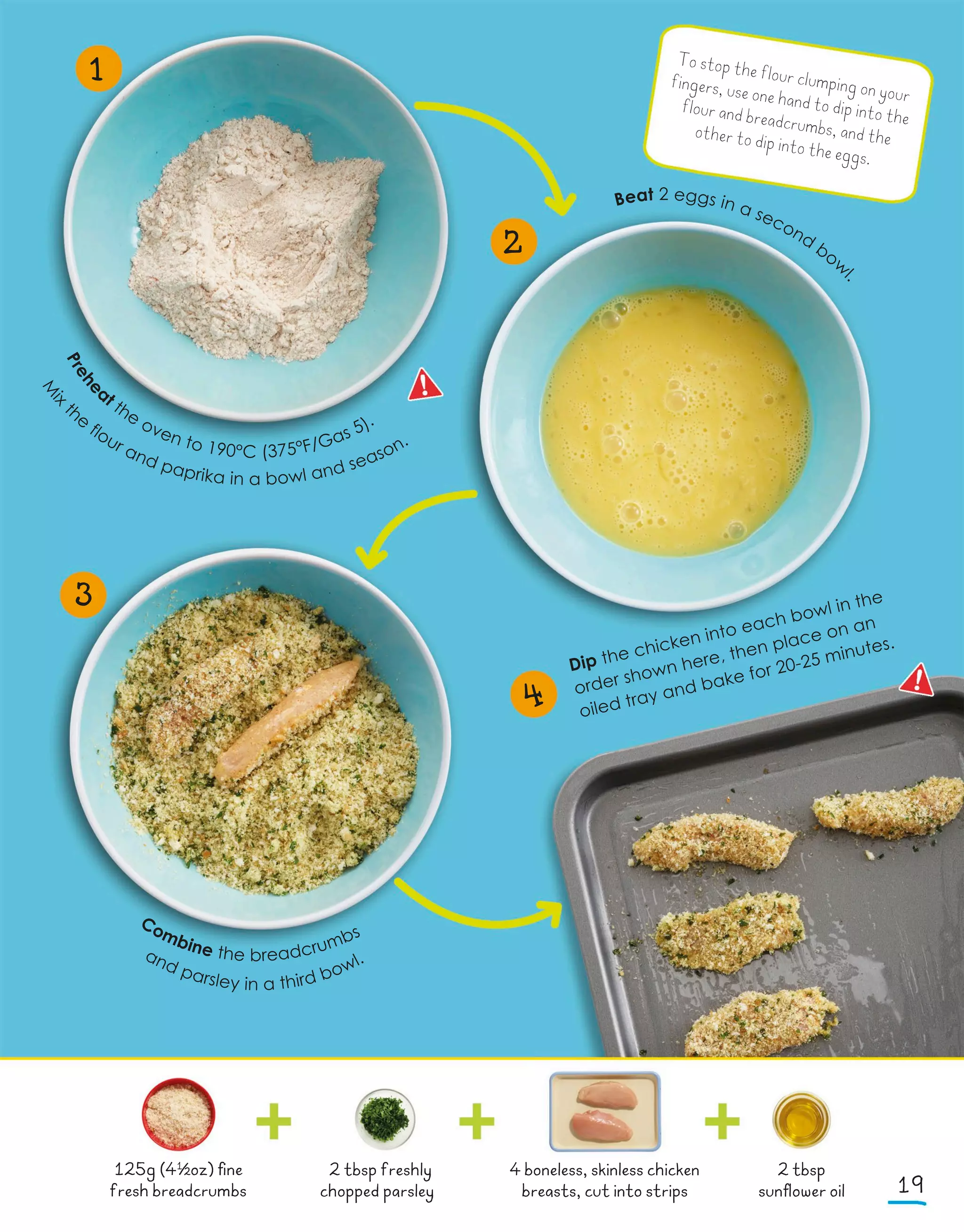 To stop the flour clumping on your fingers, use one hand to dip into the flour and breadcrumbs, and the other to dip into the eggs.

1

Preheat the oven to 190°C (375°F/Gas 5). Mix the flour and paprika in a bowl and season.

2

Beat 2 eggs in a second bowl.

3

Combine the breadcrumbs and parsley in a third bowl.

4

Dip the chicken into each bowl in the order shown here, then place on an oiled tray and bake for 20-25 minutes.

125g (4½oz) fine fresh breadcrumbs

+

2 tbsp freshly chopped parsley

+

4 boneless, skinless chicken breasts, cut into strips

+

2 tbsp sunflower oil

19