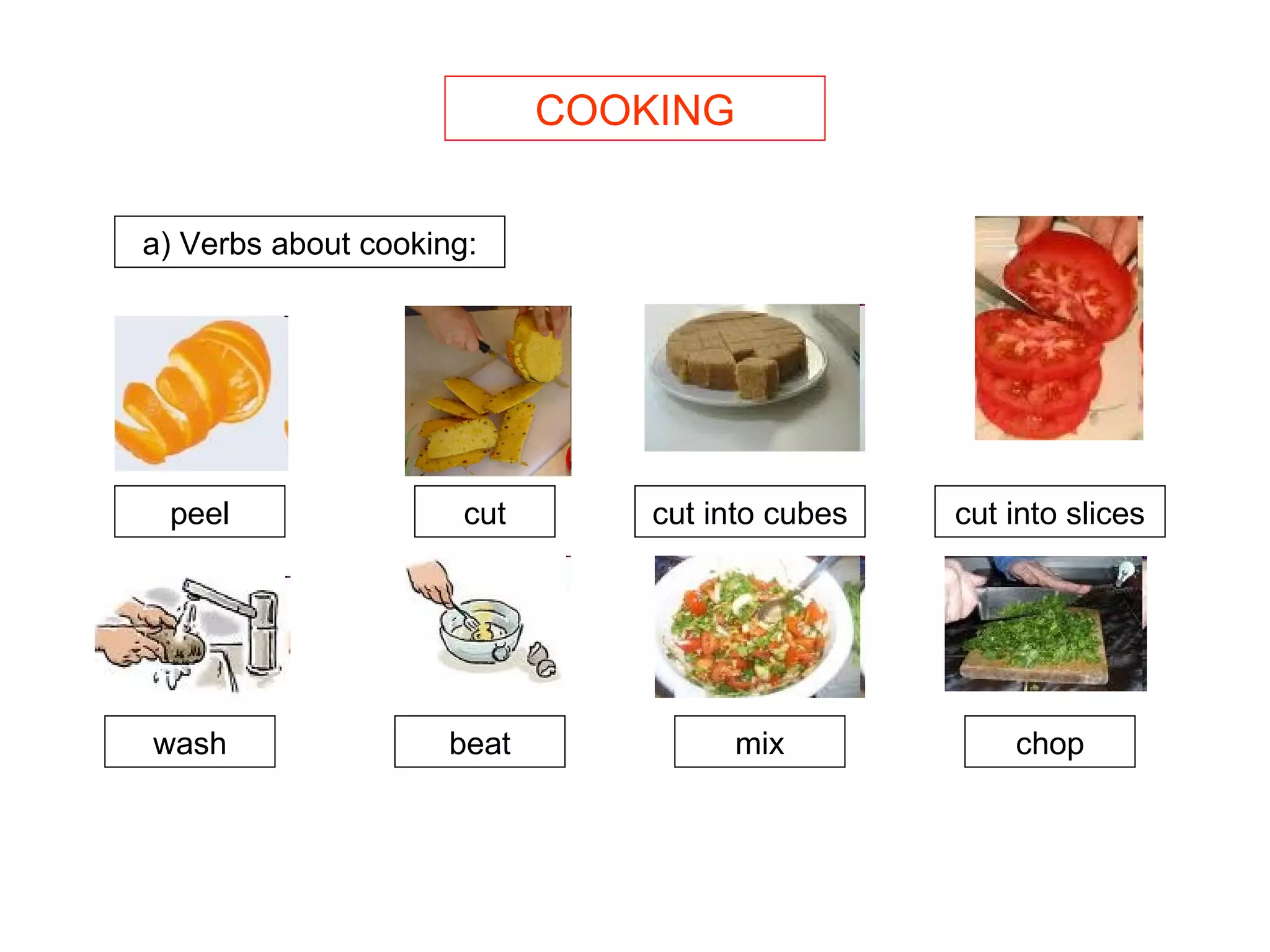 COOKING

a) Verbs about cooking:

peel

cut

cut into cubes

cut into slices

wash

beat

mix

chop